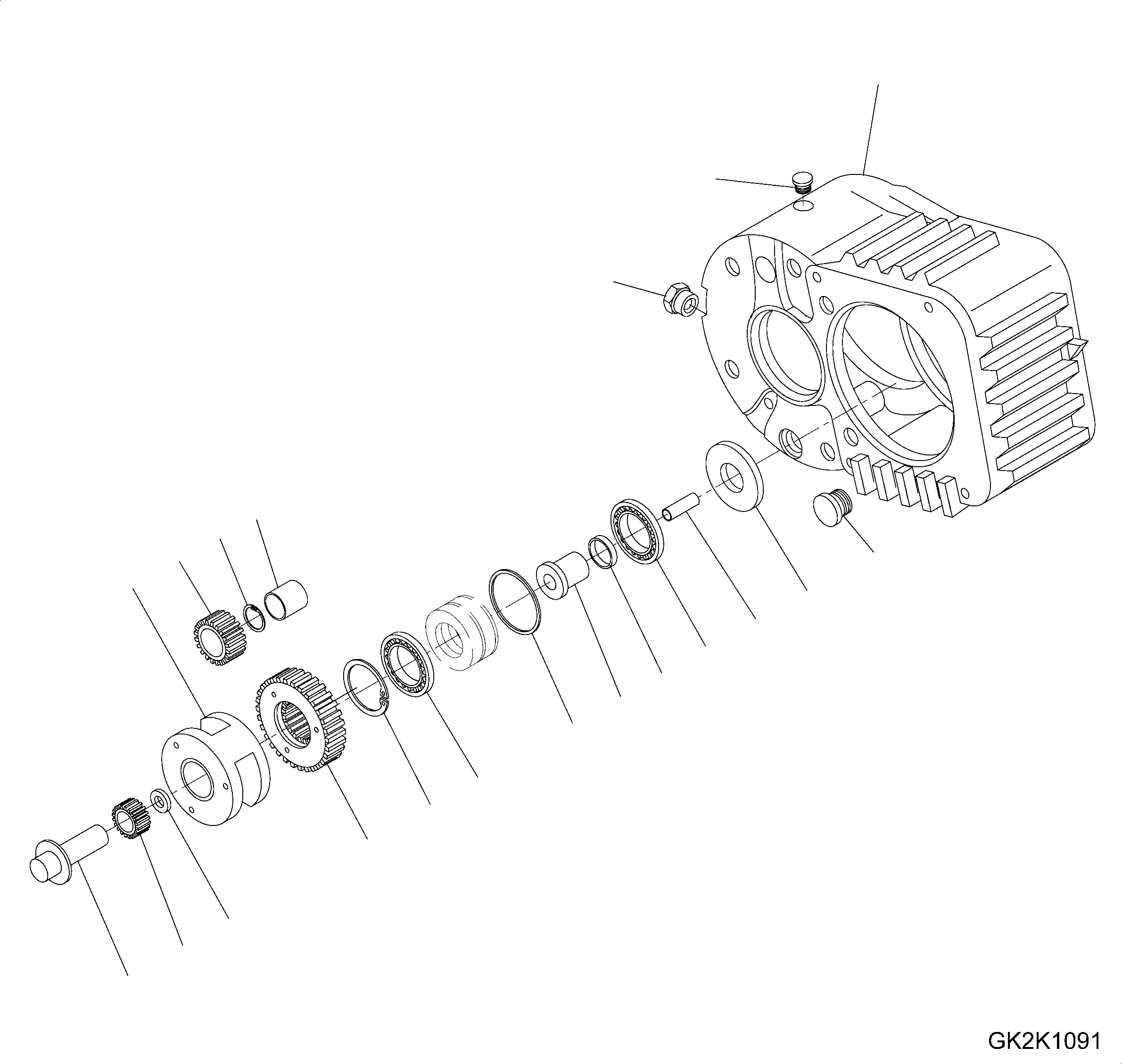 GK2K1091