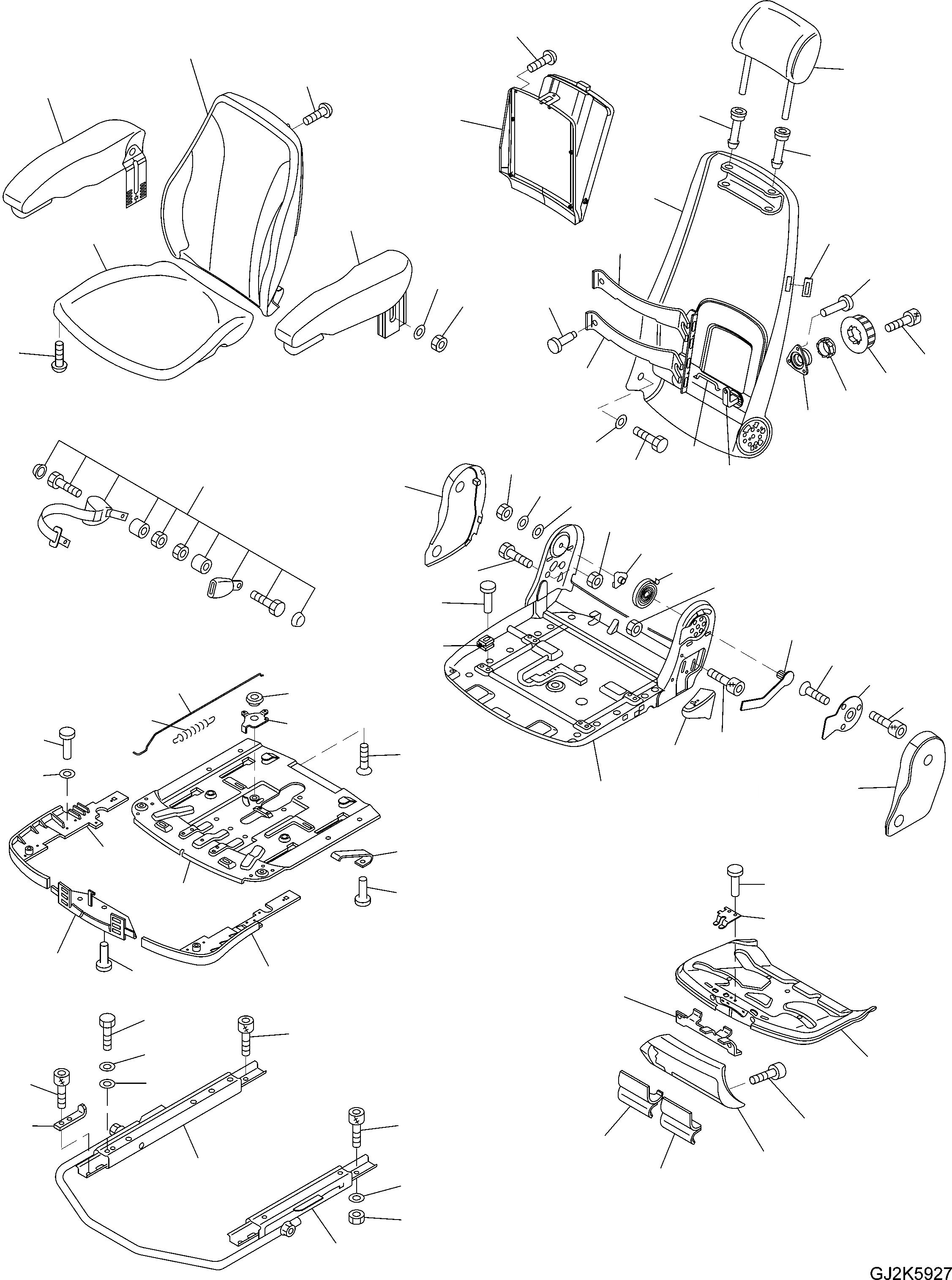 GJ2K5927