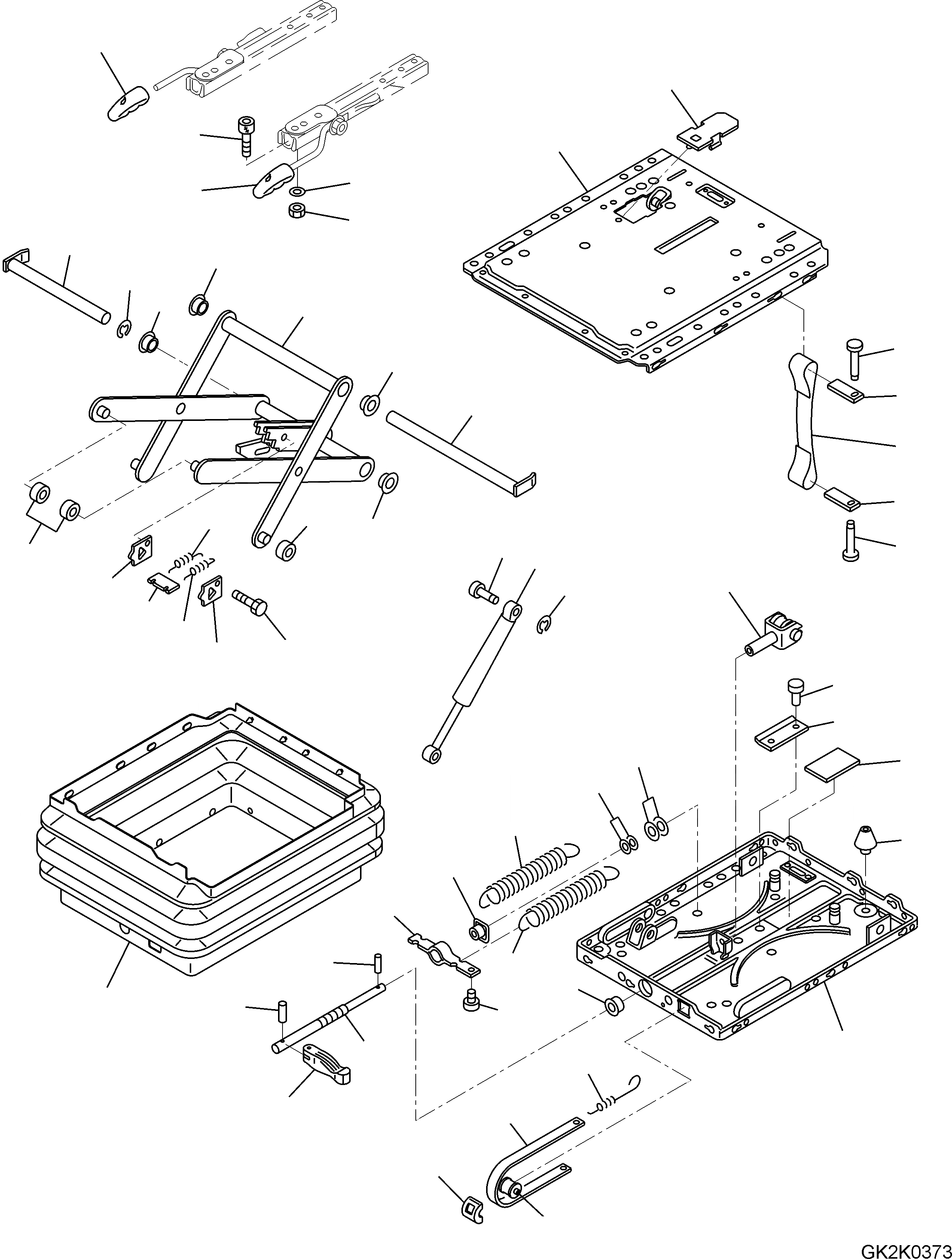 GK2K0373