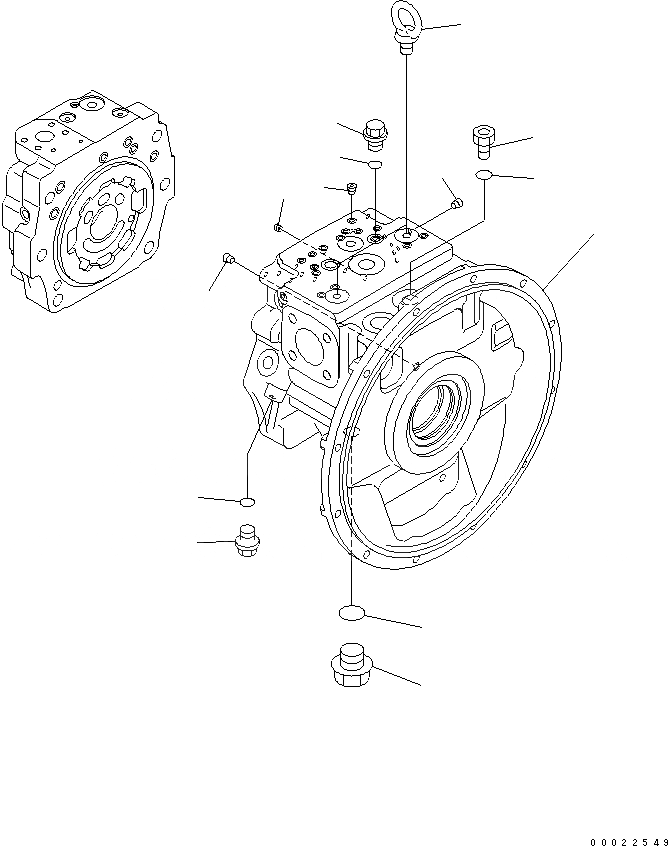 00022549