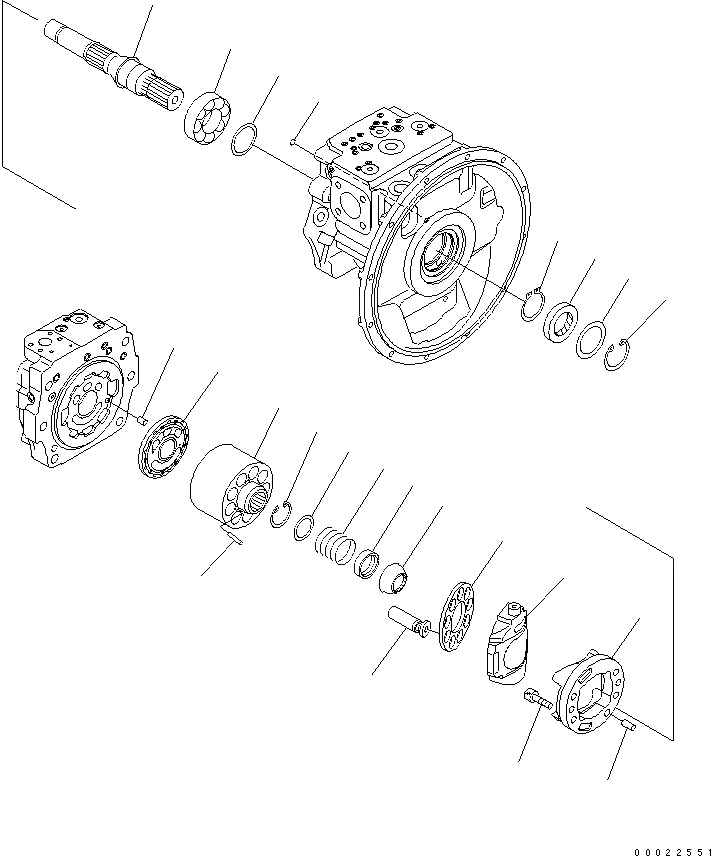 00022551