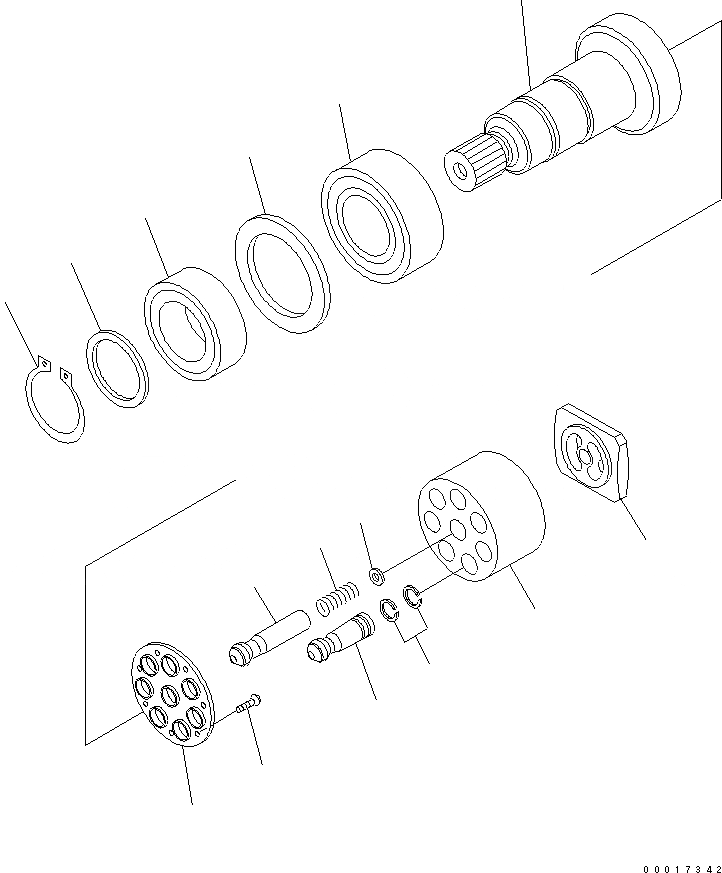 00017342