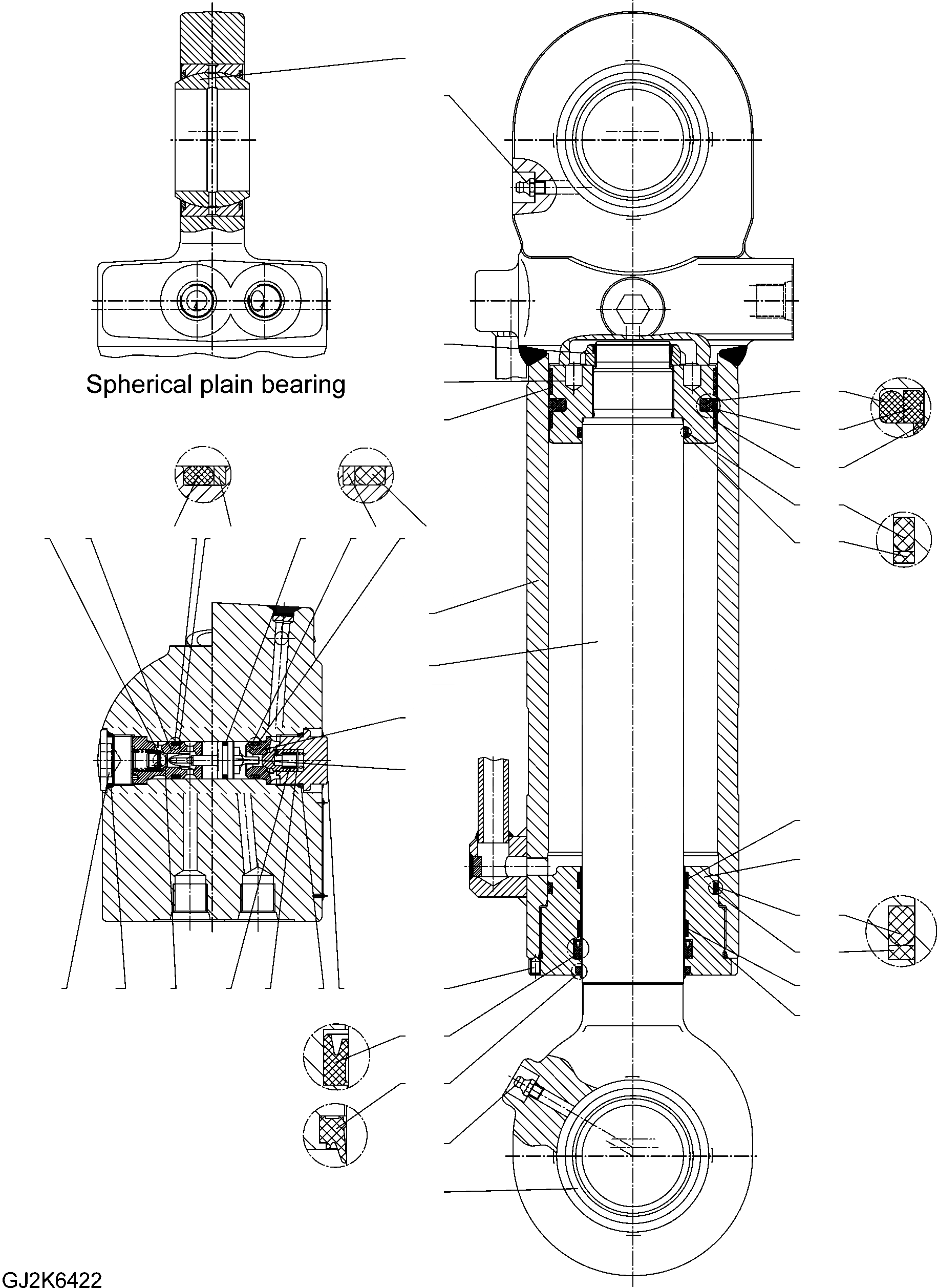 Spherical plain bearing

GJ2K6422