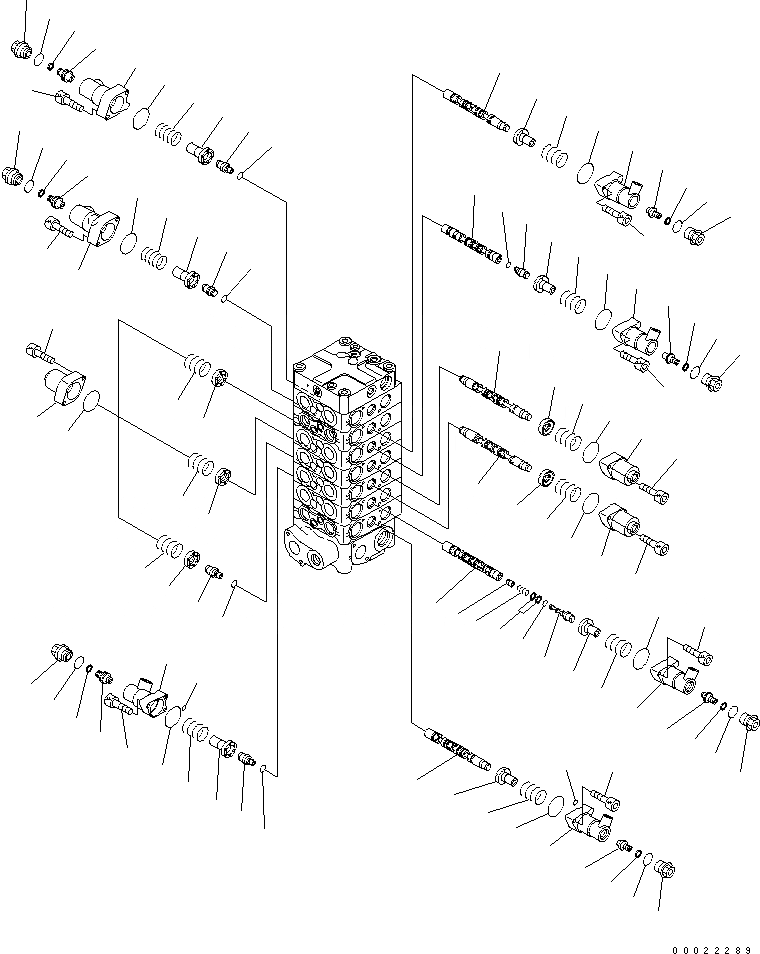 00022289