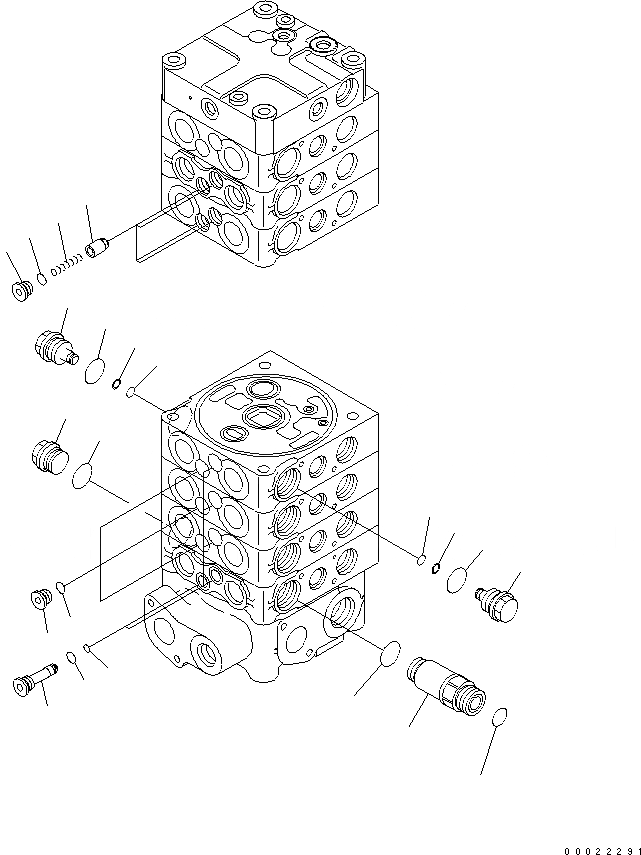 00022291