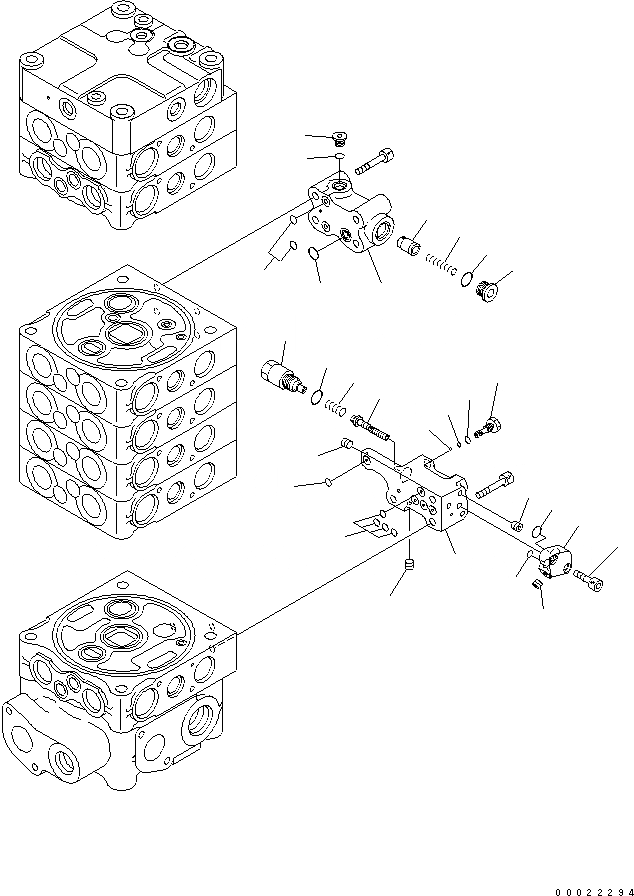 00022294