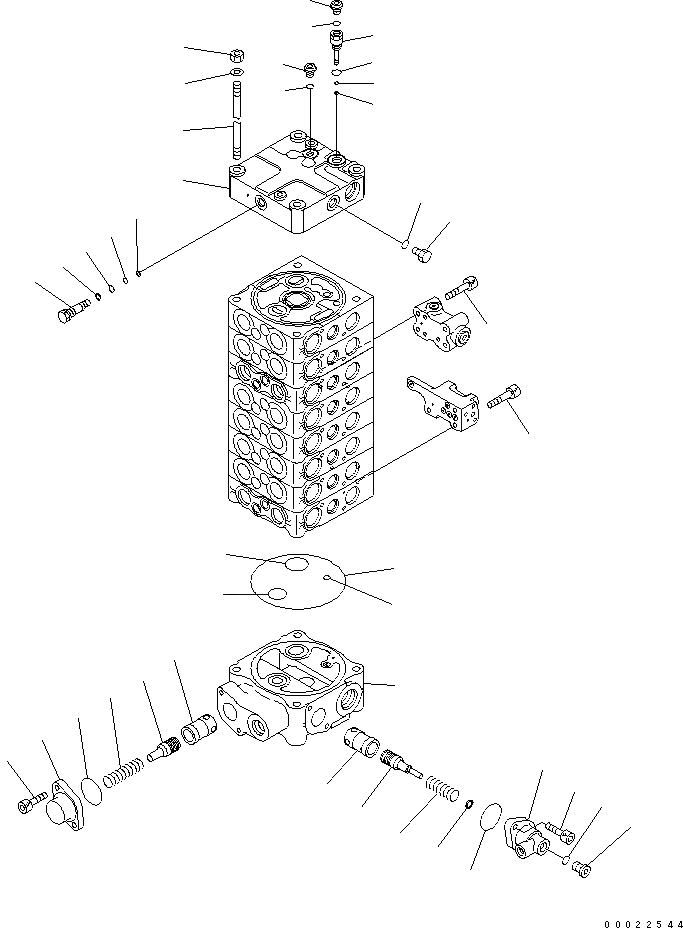 00022544