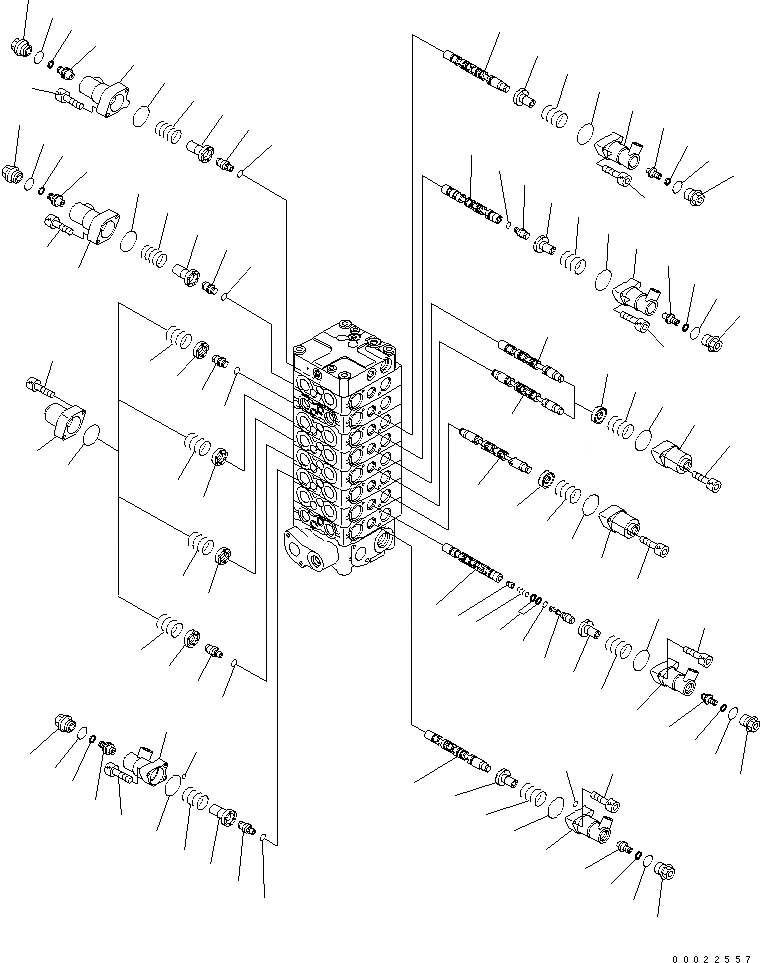 00022557