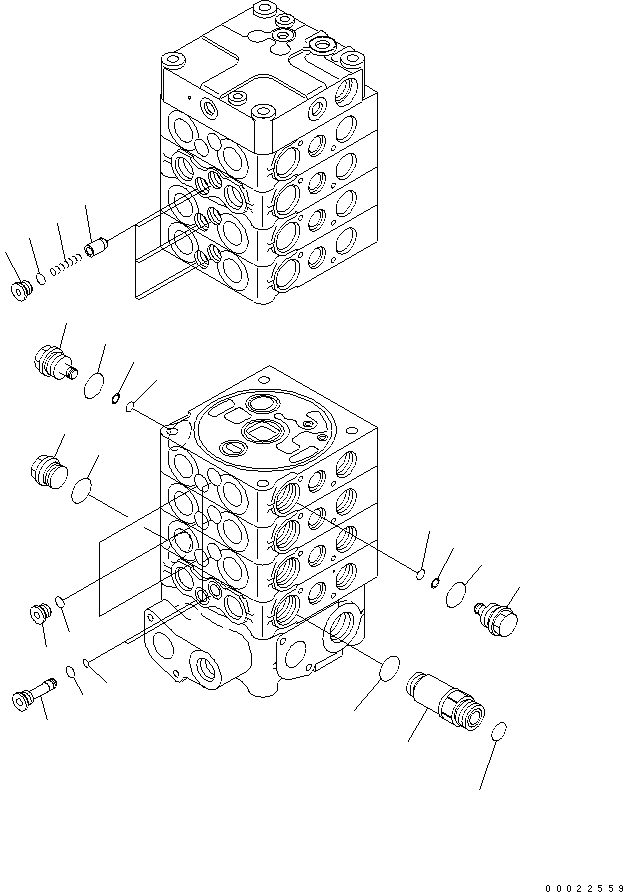 00022559