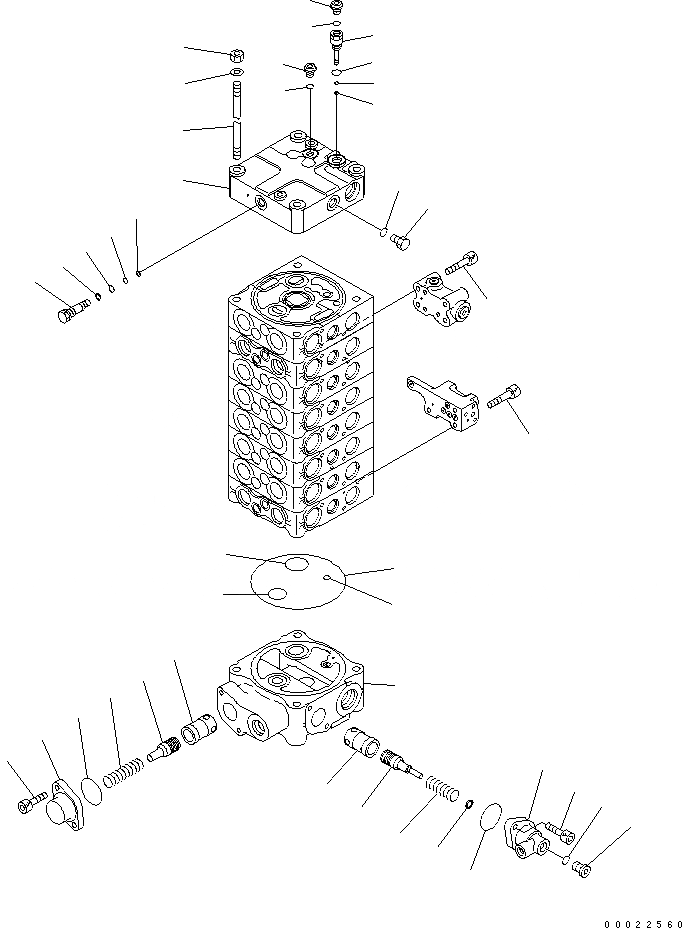 00022560