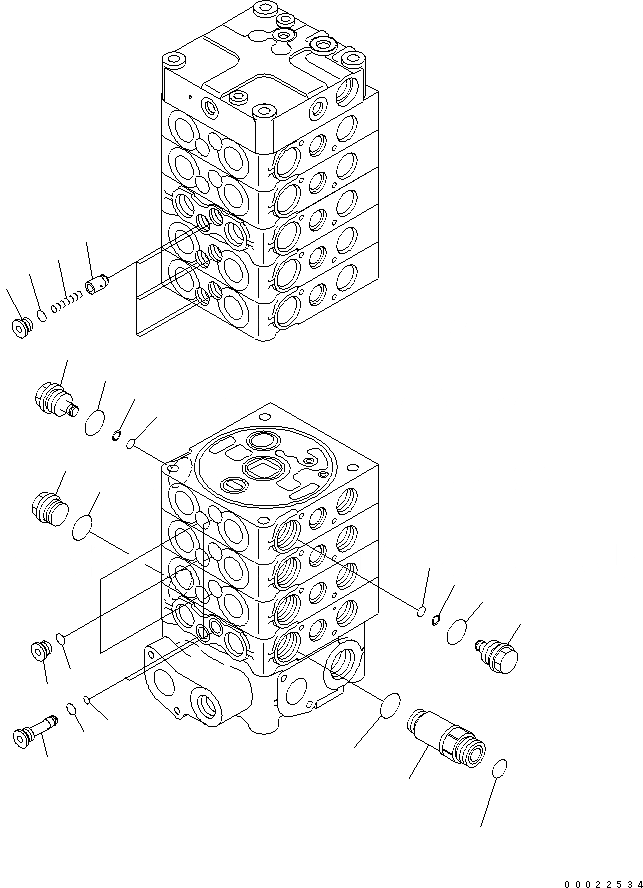 00022534