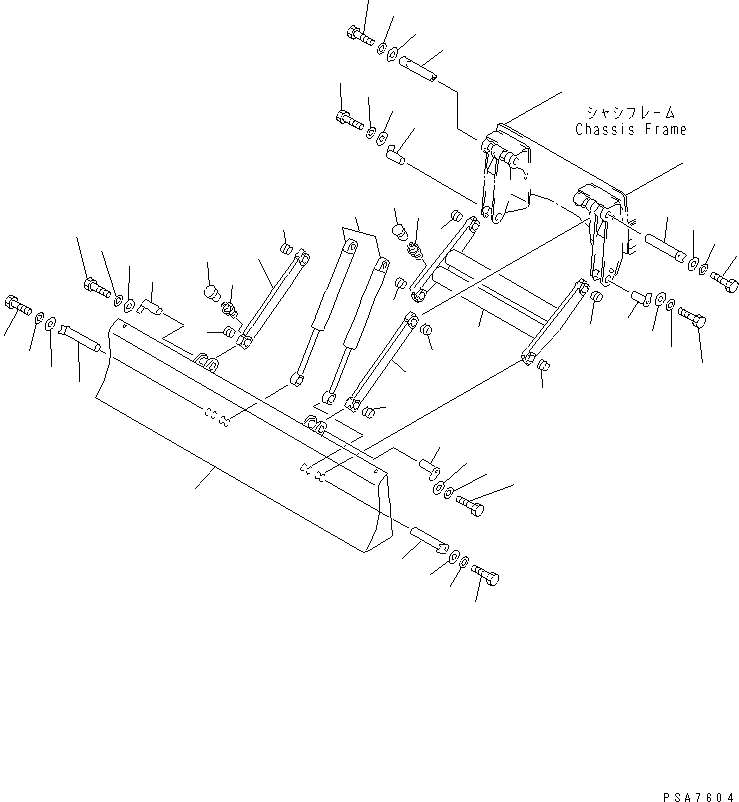 シャシフレーム
Chassis Frame

PSA7604