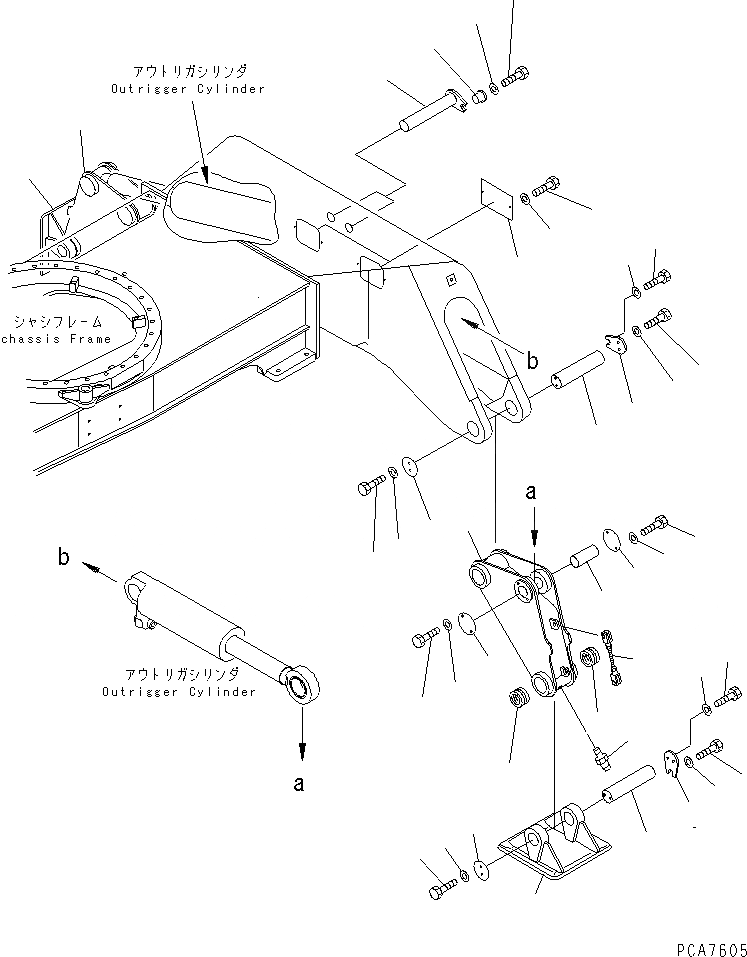 アウトリガシリンダ
Outrigger Cylinder

シャシフレーム
chassis Frame

b

a

b

アウトリガシリンダ
Outrigger Cylinder

a

PCA7605