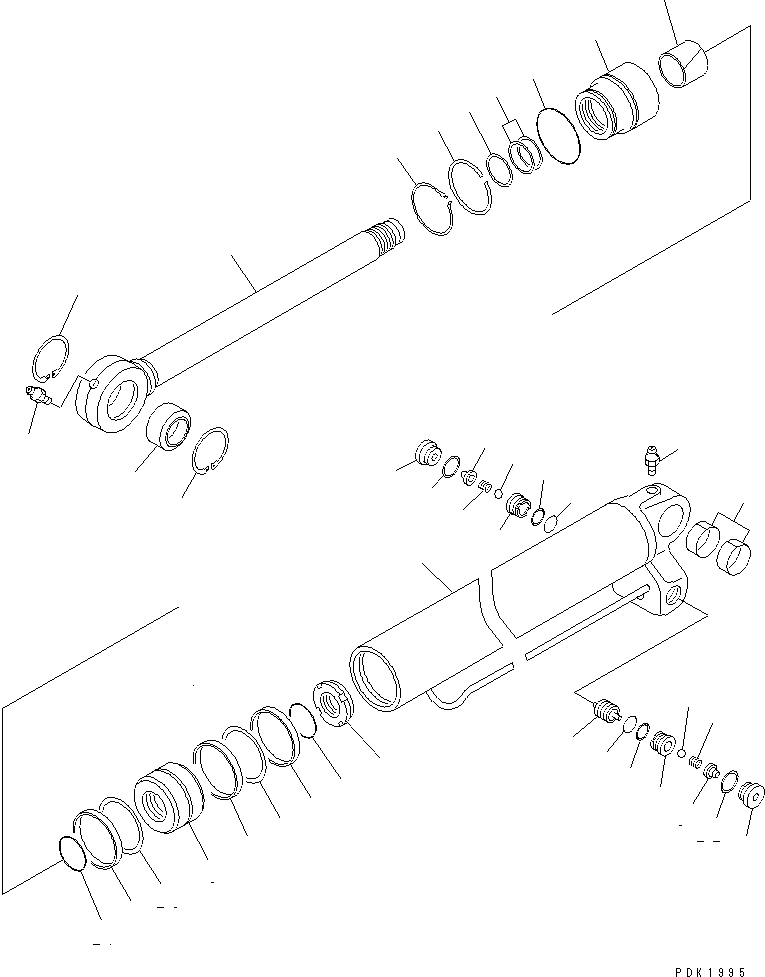 PDK1995