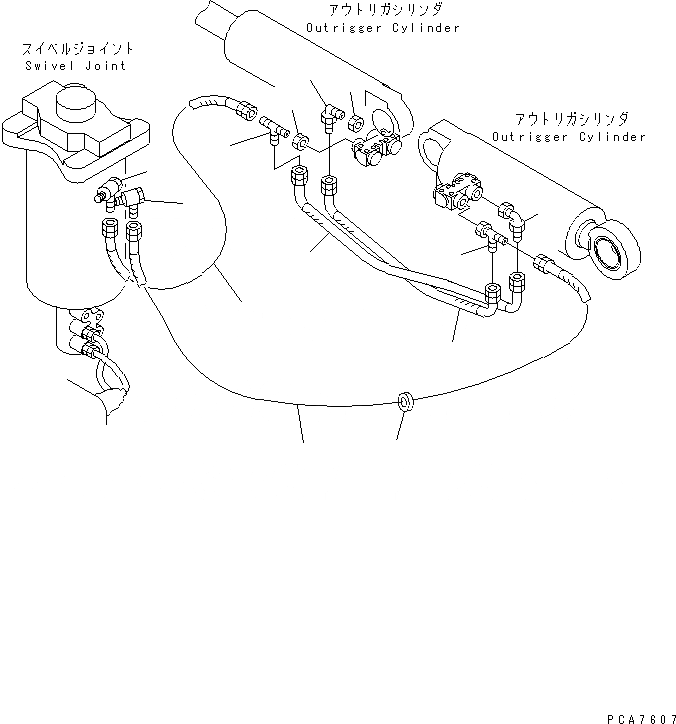 アウトリガシリンダ
Outrigger Cylinder

スイベルジョイント
Swivel Joint

アウトリガシリンダ
Outrigger Cylinder

PCA7607