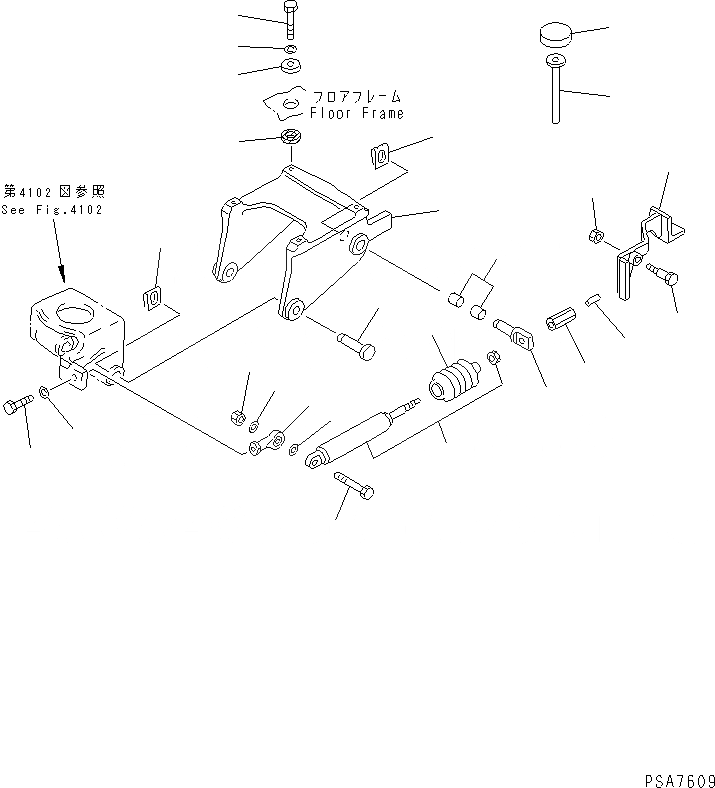 フロアフレーム
Floor Frame

第4102図参照
See Fig.4102

PSA7609