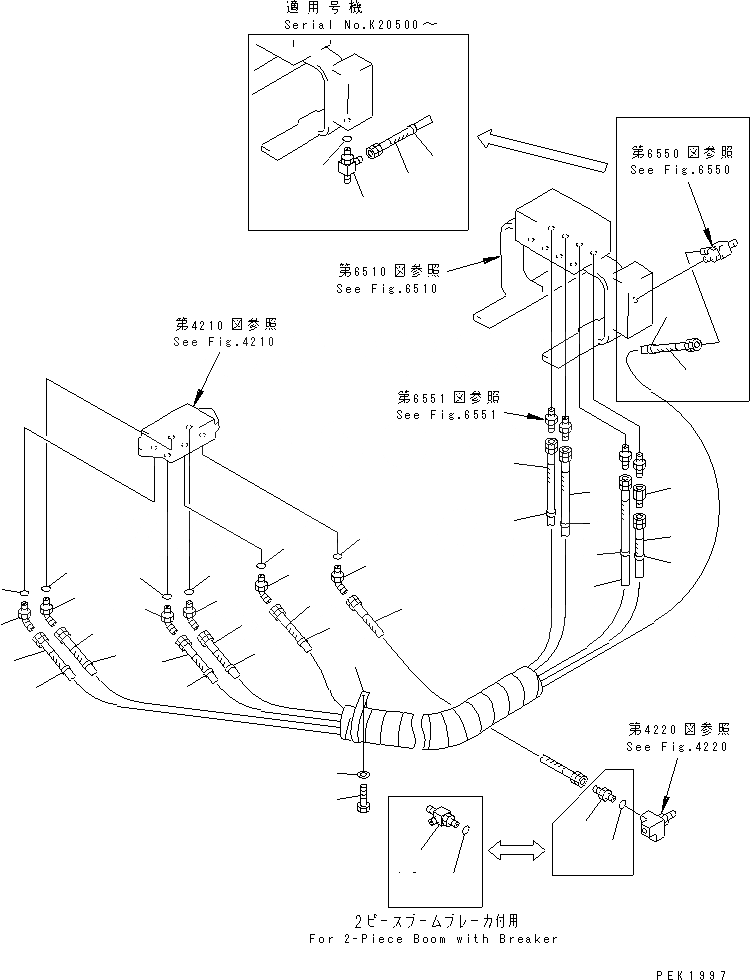 適用号機
Serial No.K20500～

第6550図参照
See Fig.6550

第6510図参照
See Fig.6510

第4210図参照
See Fig.4210

第6551図参照
See Fig.6551

第4220図参照
See Fig.4220

2ピースブームブレーカ付用
For 2-Piece Boom with Breaker

PEK1997