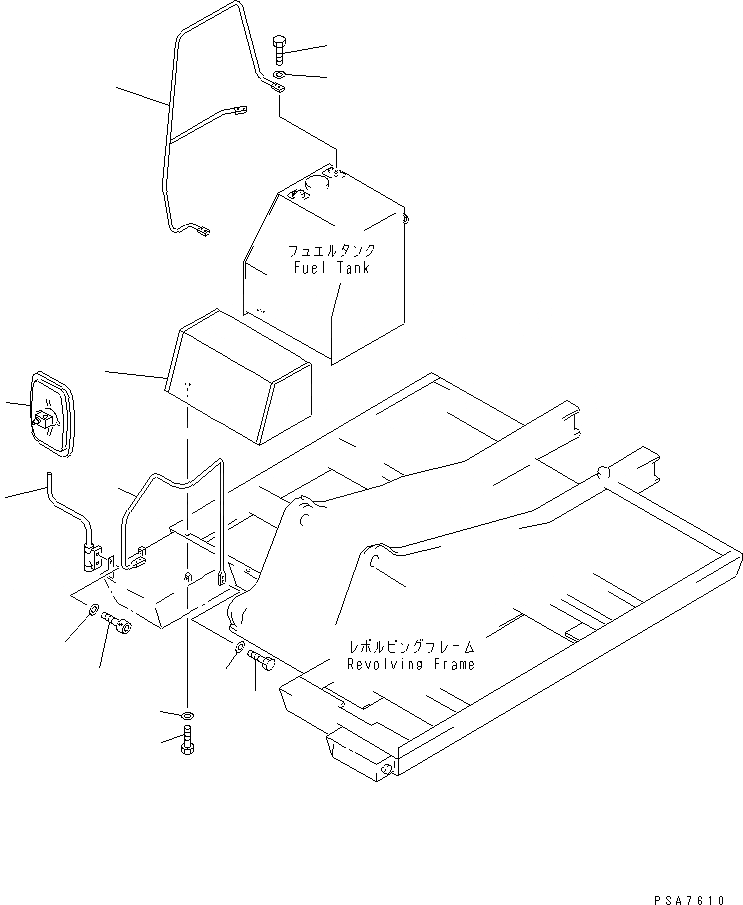 フュエルタンク
Fuel Tank

レボルビングフレーム
Revolving Frame

PSA7610