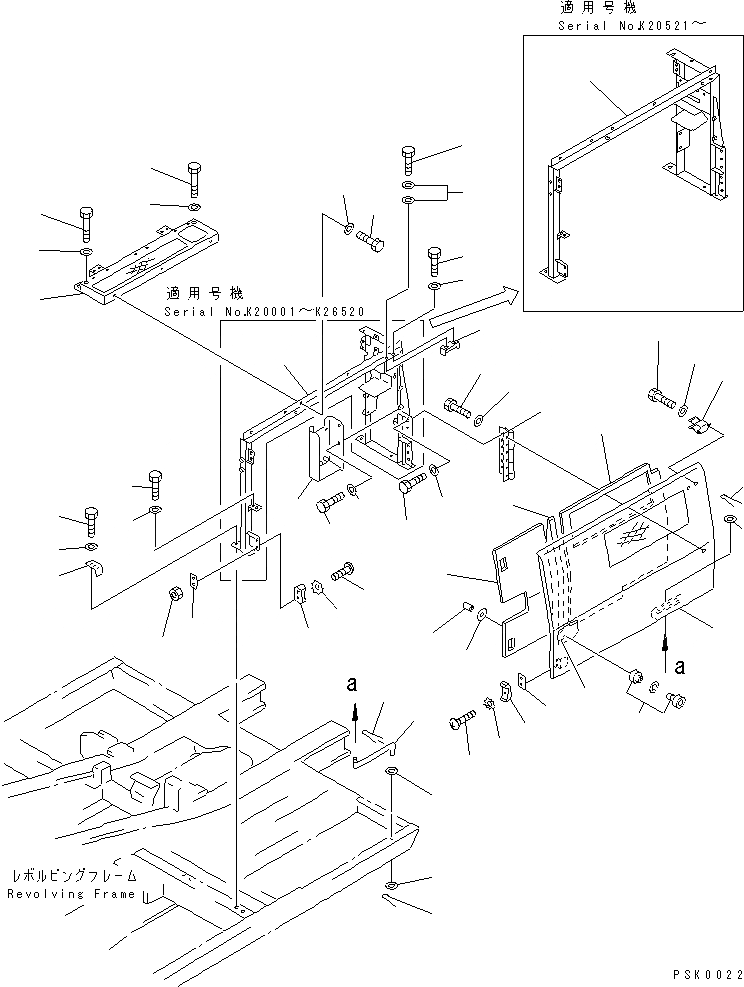 適用号機
Serial No.K20521～

適用号機
Serial No.K20001～K26520

a

a

レボルビングフレーム
Revolving Frame

PSK0022