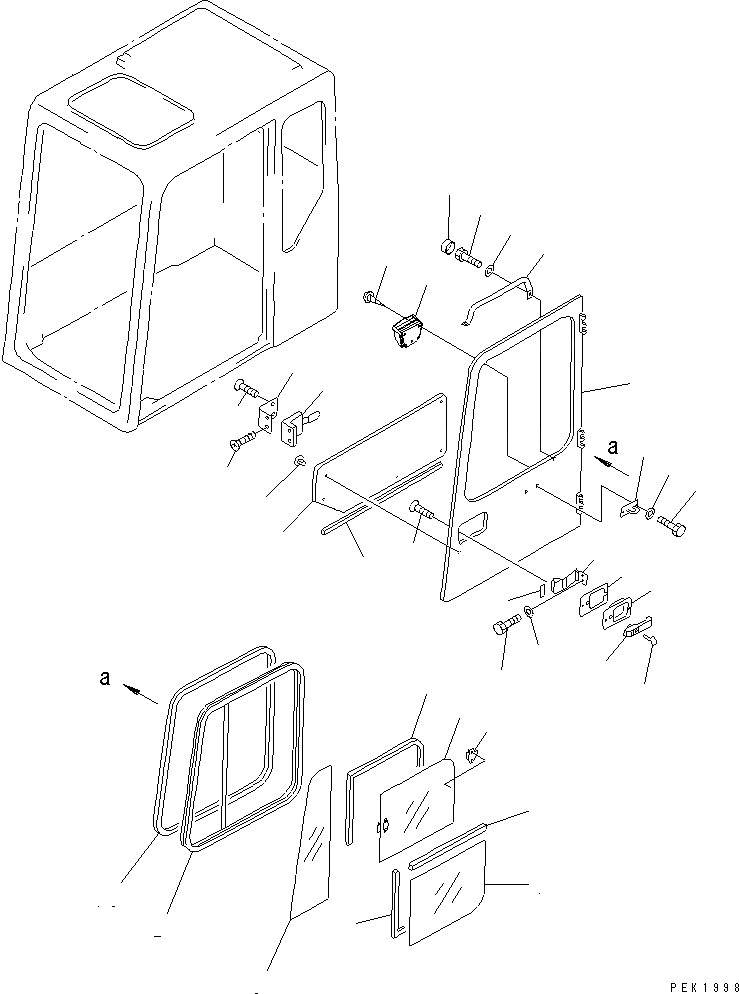 a

a

PEK1998