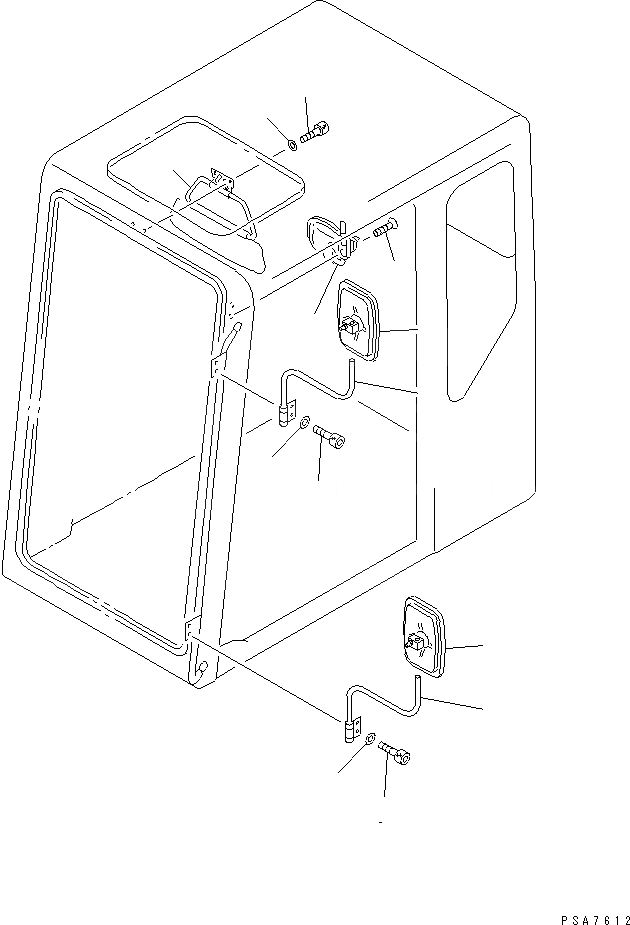 PSA7612