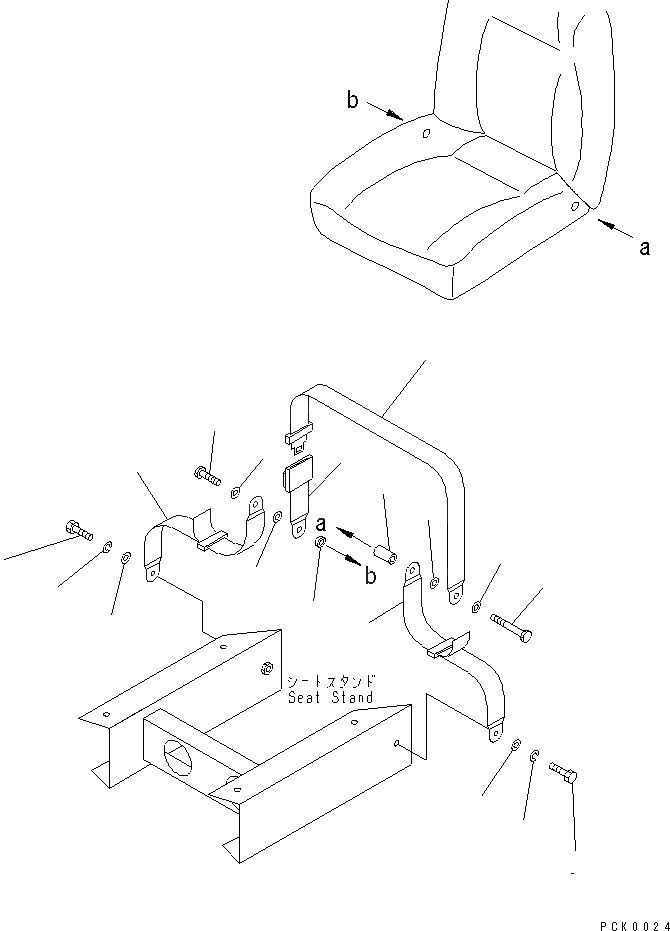 b

a

a

b

シートスタンド
Seat Stand

PCK0024