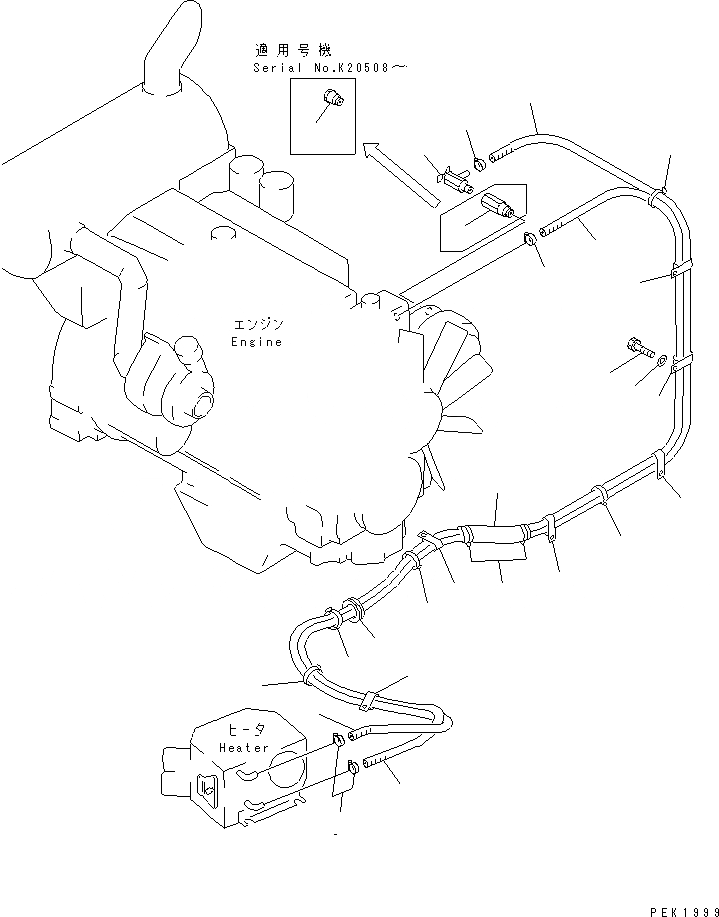 適用号機
Serial No.K20508～

エンジン
Engine

ヒータ
Heater

PEK1999