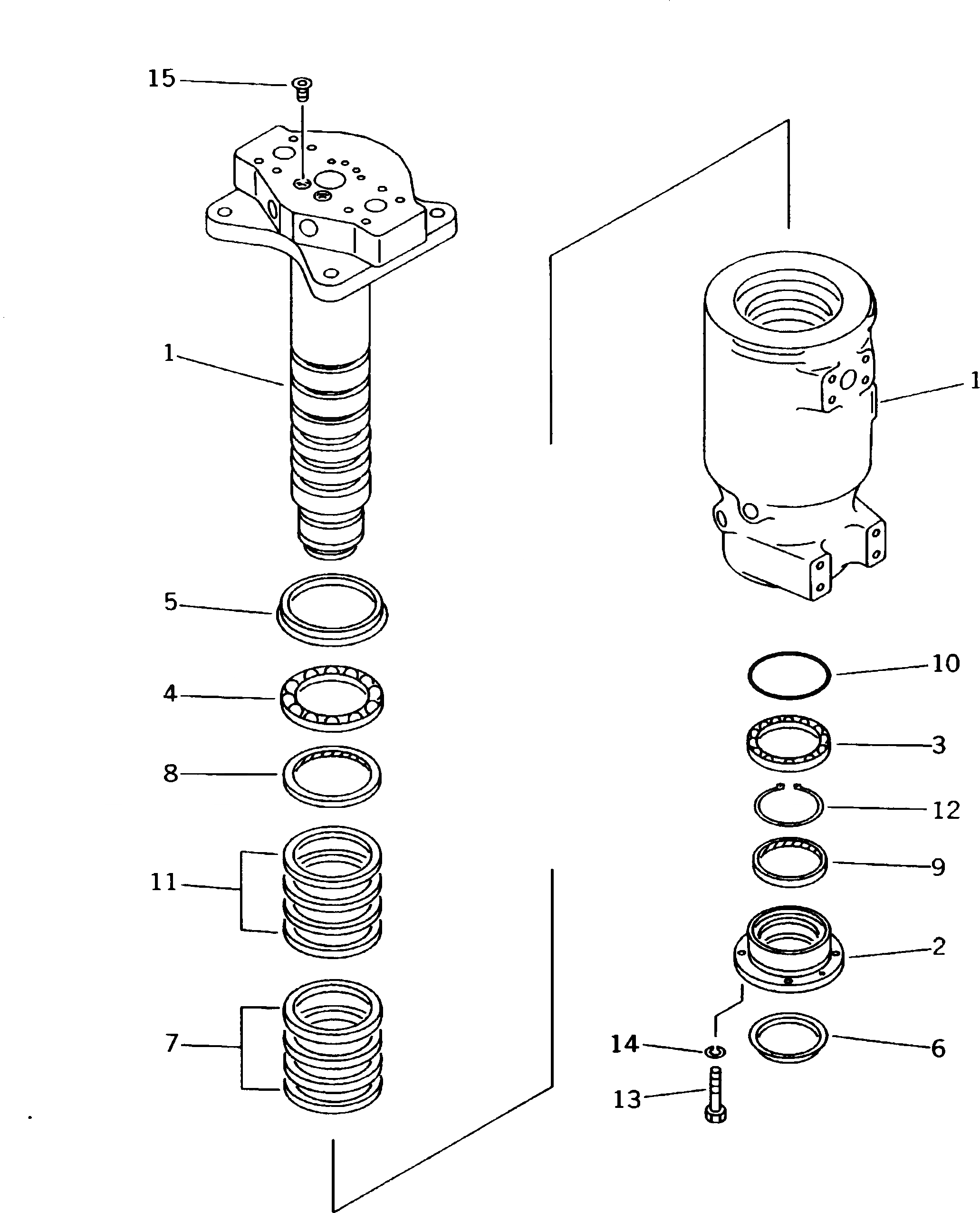 15
1
5
4
8
11
7
1
10
3
12
9
2
14
6
13