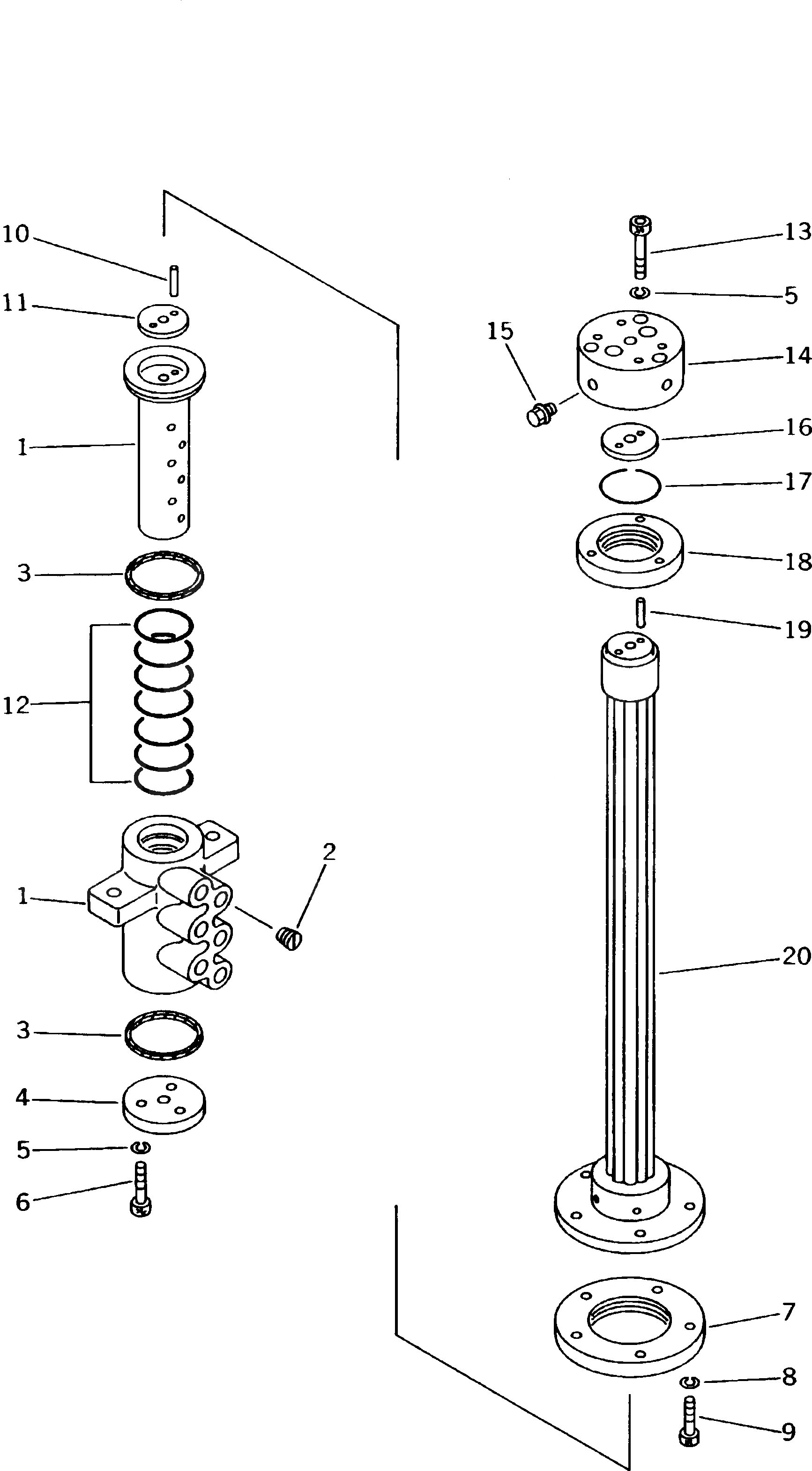 10
11
1
3
12
1
2
3
4
5
6
13
5
15
14
16
17
18
19
20
7
8
9