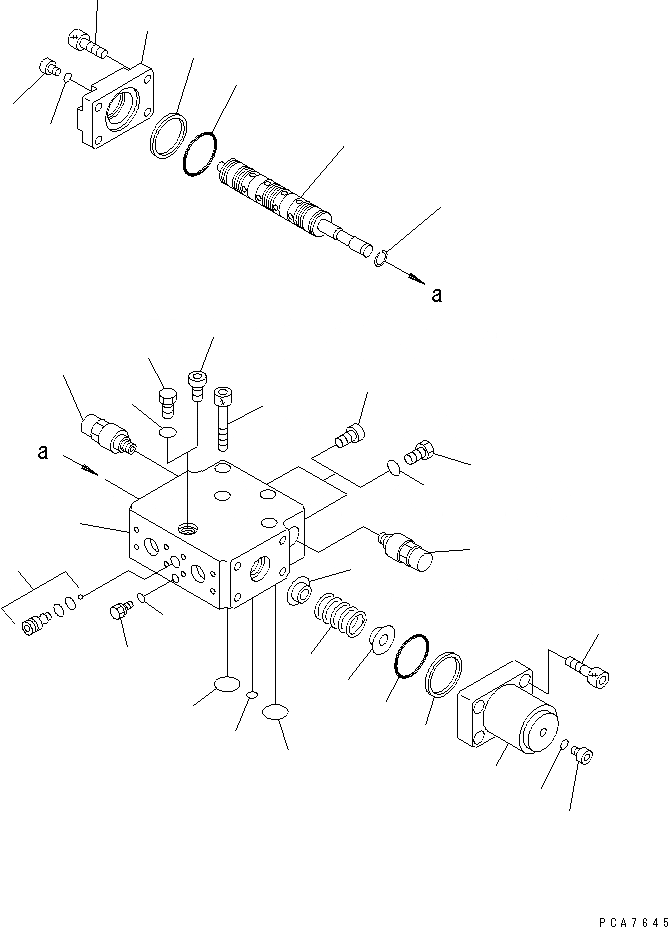 a

a

PCA7645