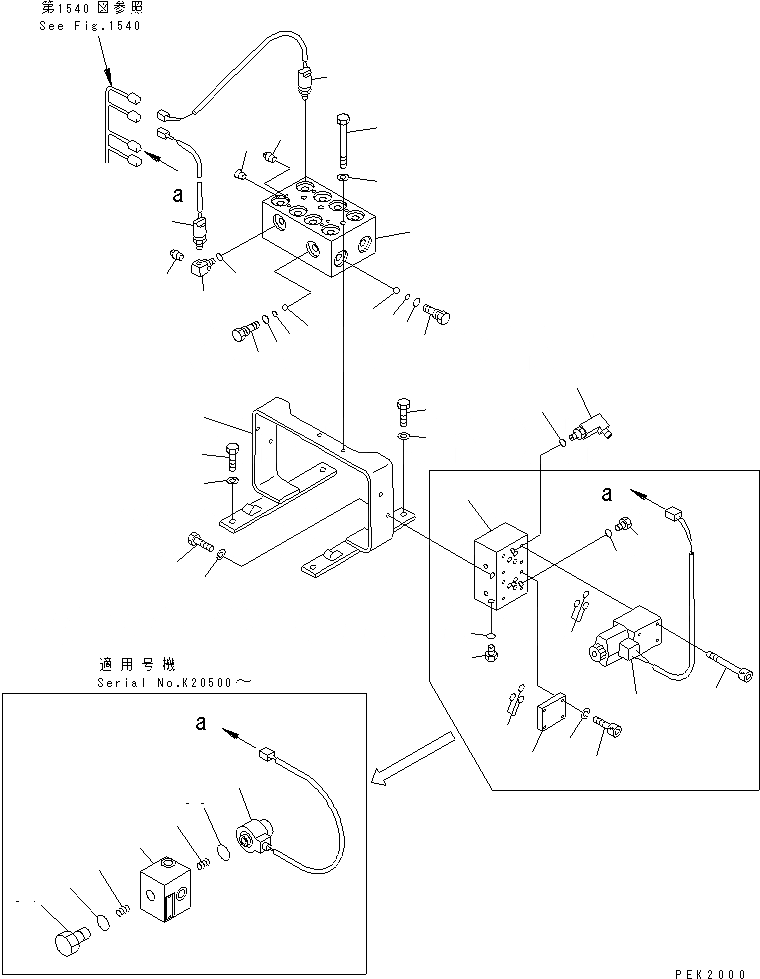 第1540図参照
See Fig.1540

a

a

適用号機
Serial No.K20500～

a

PEK2000