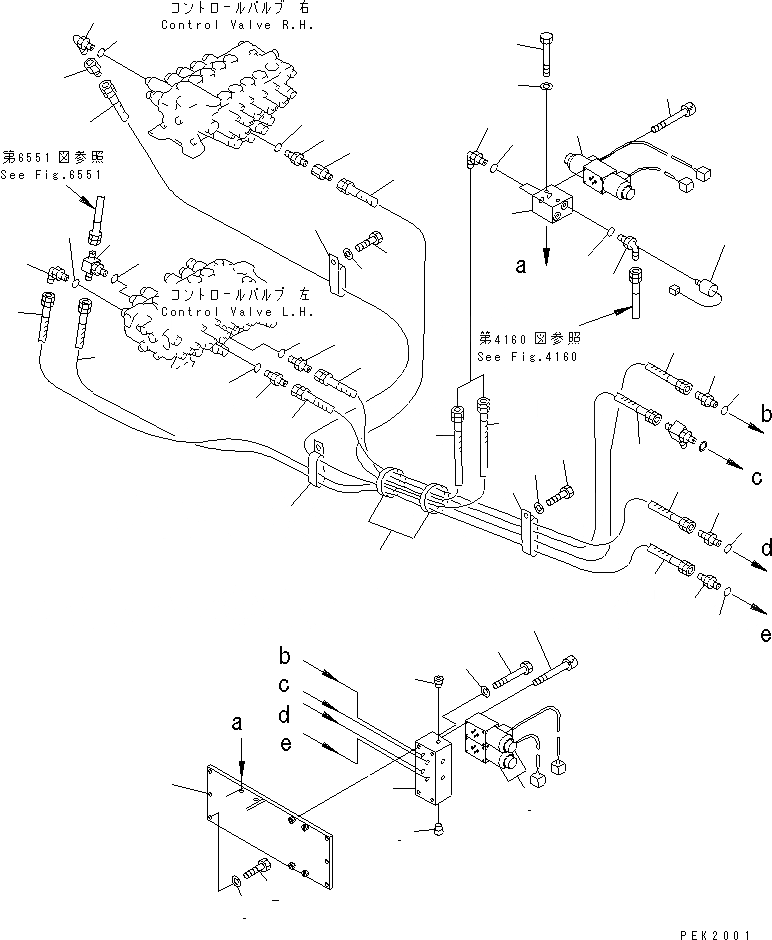 コントロールバルブ 右
Control Valve R.H.

第6551図参照
See Fig.6551

コントロールバルブ 左
Control Valve L.H.

a

第4160図参照
See Fig.4160

b
c
d
e

b
c
d
e

a

PEK2001