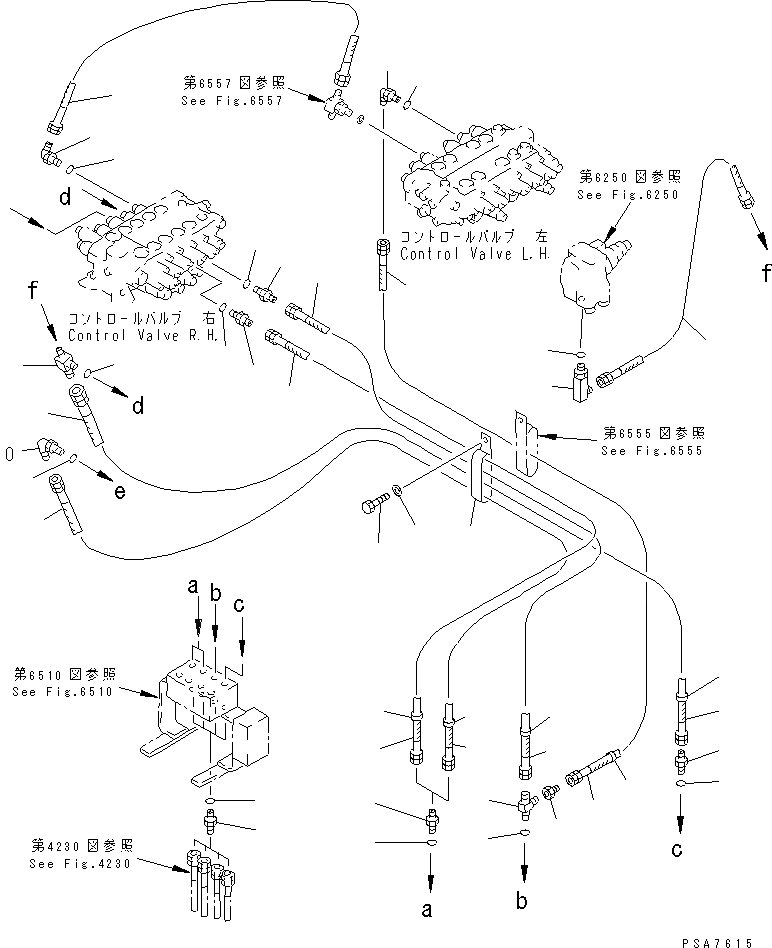 第6557図参照
See Fig.6557

d

コントロールバルブ 左
Control Valve L.H.

第6250図参照
See Fig.6250

f

f

コントロールバルブ 右
Control Valve R.H.

d

0

e

第6555図参照
See Fig.6555

a
b
c

第6510図参照
See Fig.6510

第4230図参照
See Fig.4230

a

b

c

PSA7615