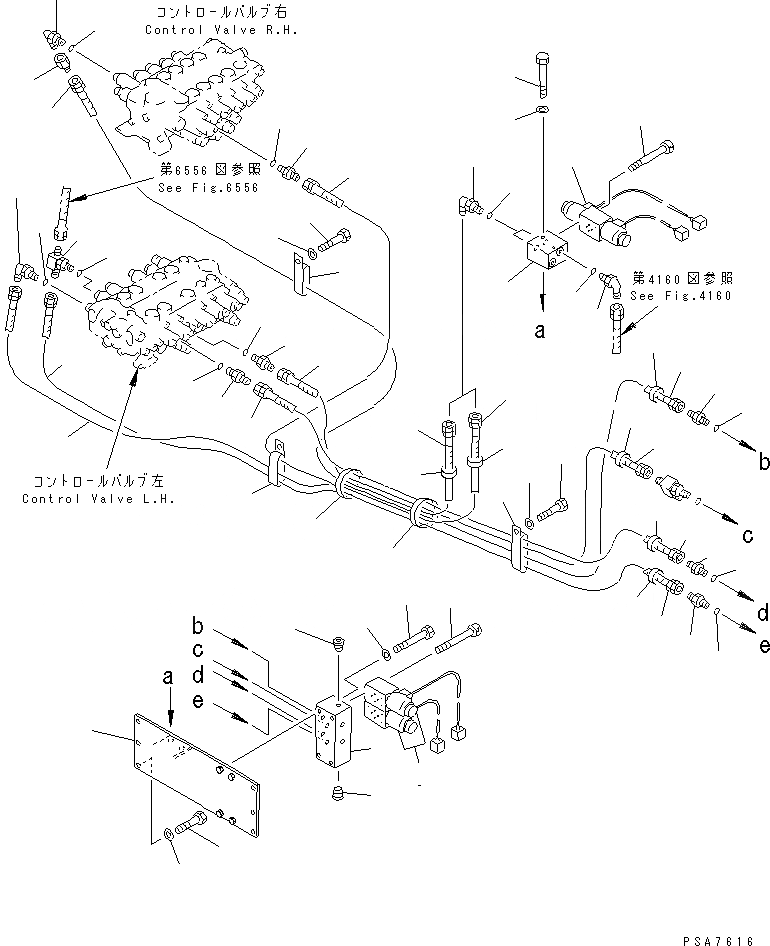 コントロールバルブ右
Control Valve R.H.

第6556図参照
See Fig.6556

第4160図参照
See Fig.4160

a

b

c

d

e

コントロールバルブ左
Control Valve L.H.

b
c
d
e

a

PSA7616