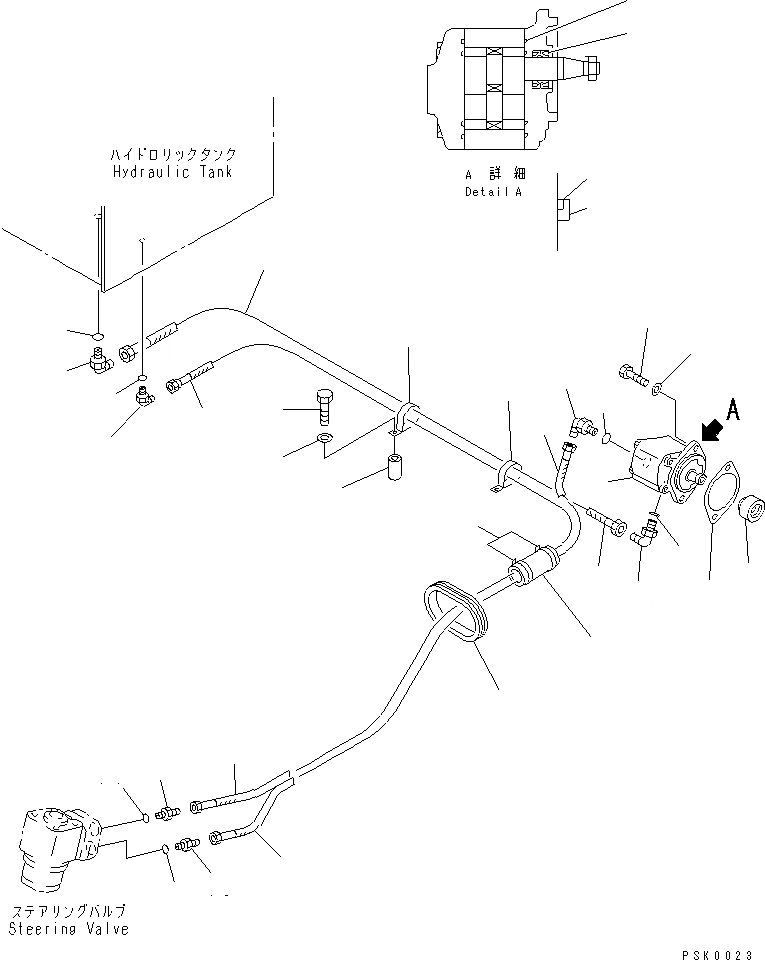 ハイドロリックタンク
Hydraulic Tank

A 詳 細
Detail A

A

ステアリングバルブ
Steering Valve

PSK0023