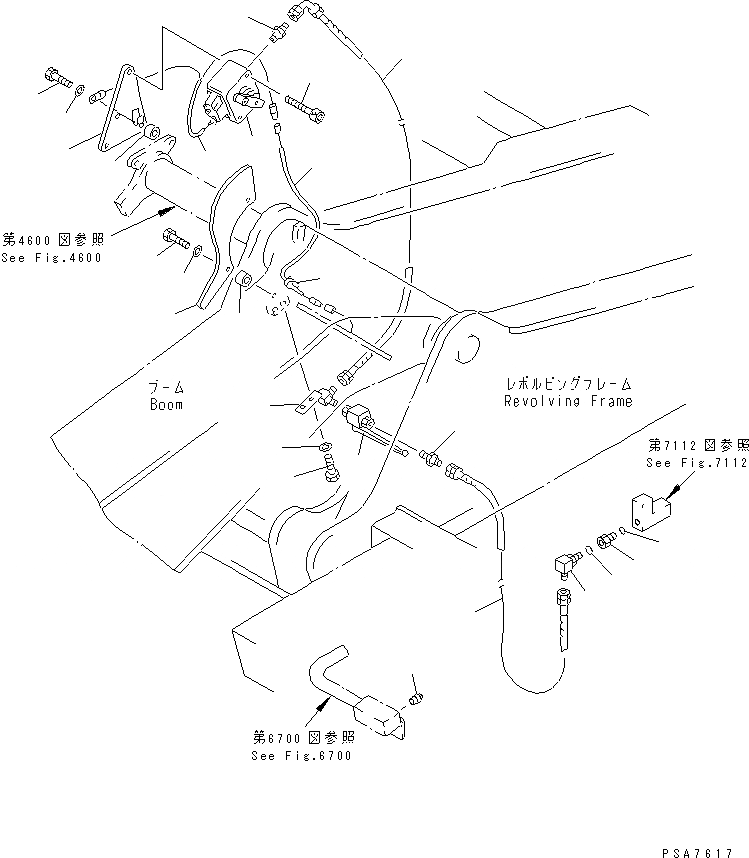 第4600図参照
See Fig.4600

ブーム
Boom

レボルビングフレーム
Revolving Frame

第7112図参照
See Fig.7112

第6700図参照
See Fig.6700

PSA7617