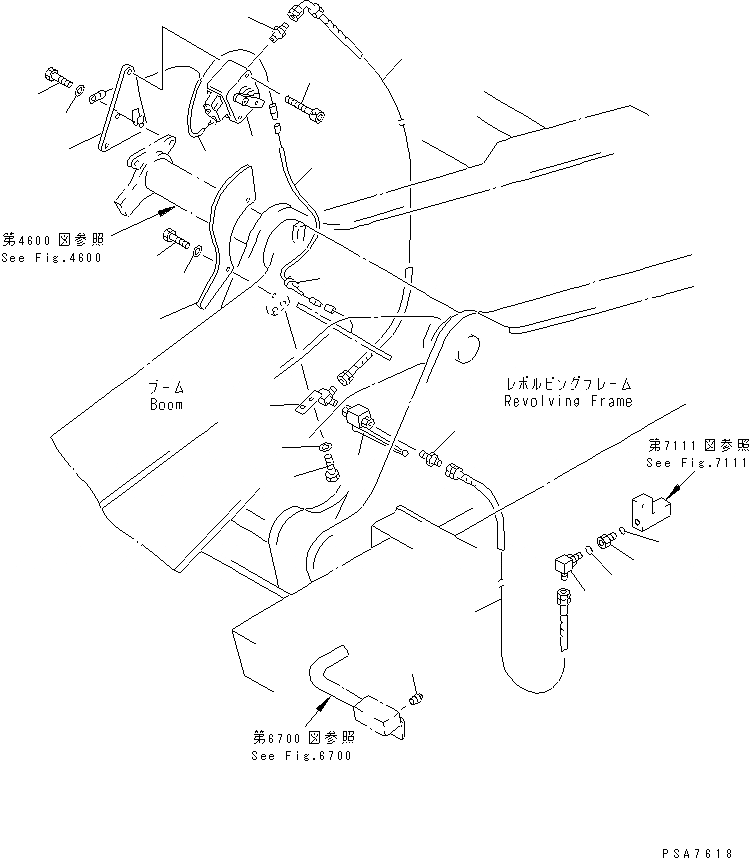 第4600図参照
See Fig.4600

ブーム
Boom

レボルビングフレーム
Revolving Frame

第7111図参照
See Fig.7111

第6700図参照
See Fig.6700

PSA7618