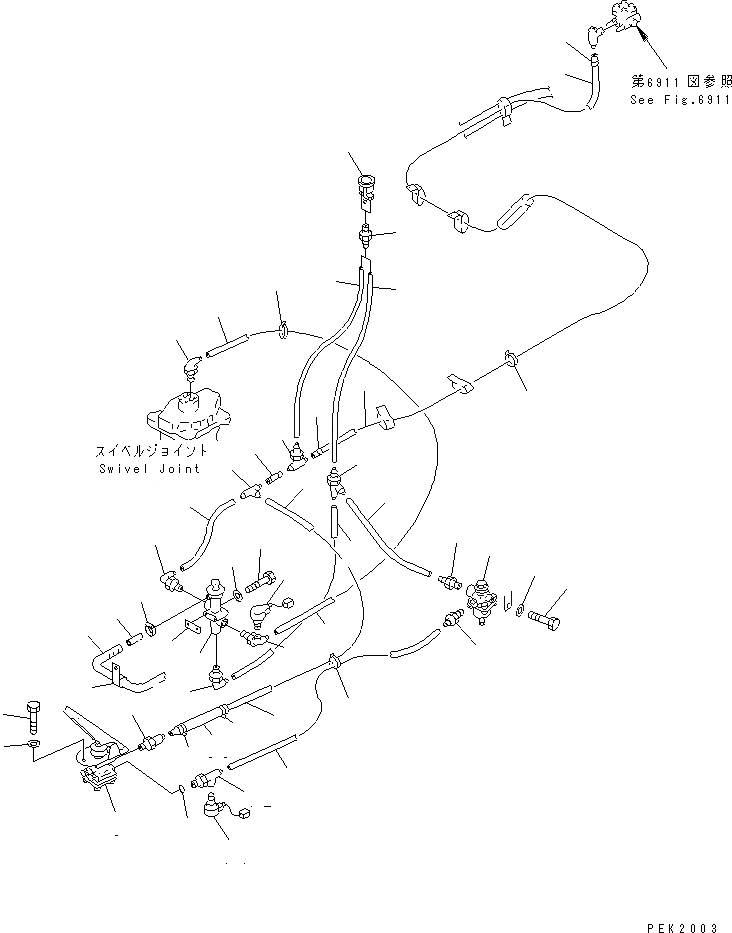 第6911図参照
See Fig.6911

スイベルジョイント
Swivel Joint

PEK2003