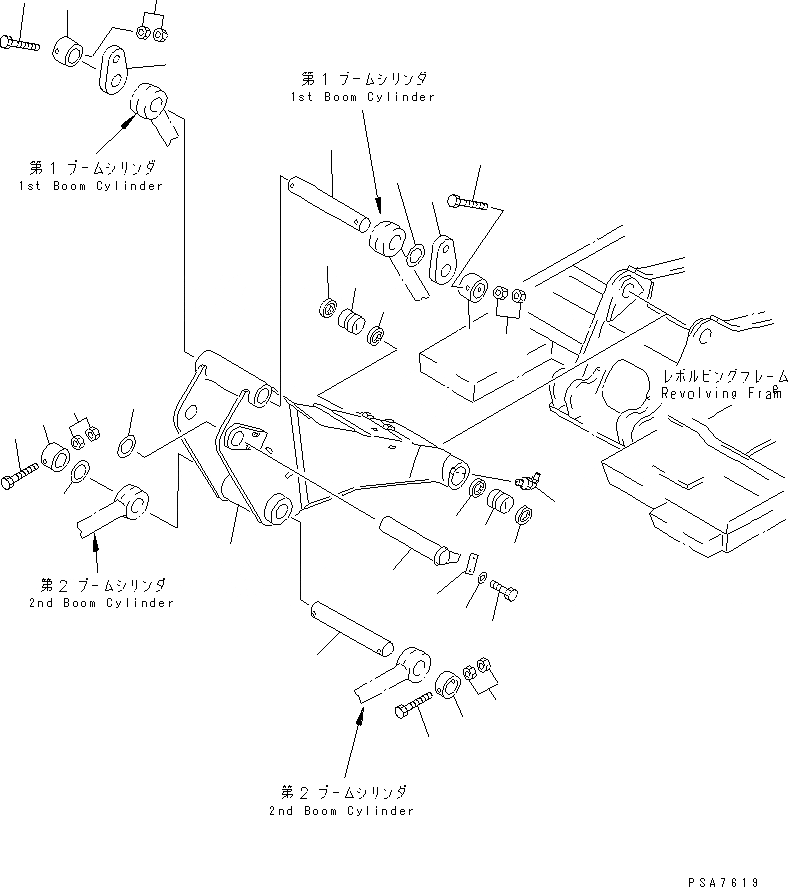 第１ブームシリンダ
1st Boom Cylinder

第１ブームシリンダ
1st Boom Cylinder

レボルビングフレーム
Revolving Fram

第２ブームシリンダ
2nd Boom Cylinder

第２ブームシリンダ
2nd Boom Cylinder

PSA7619