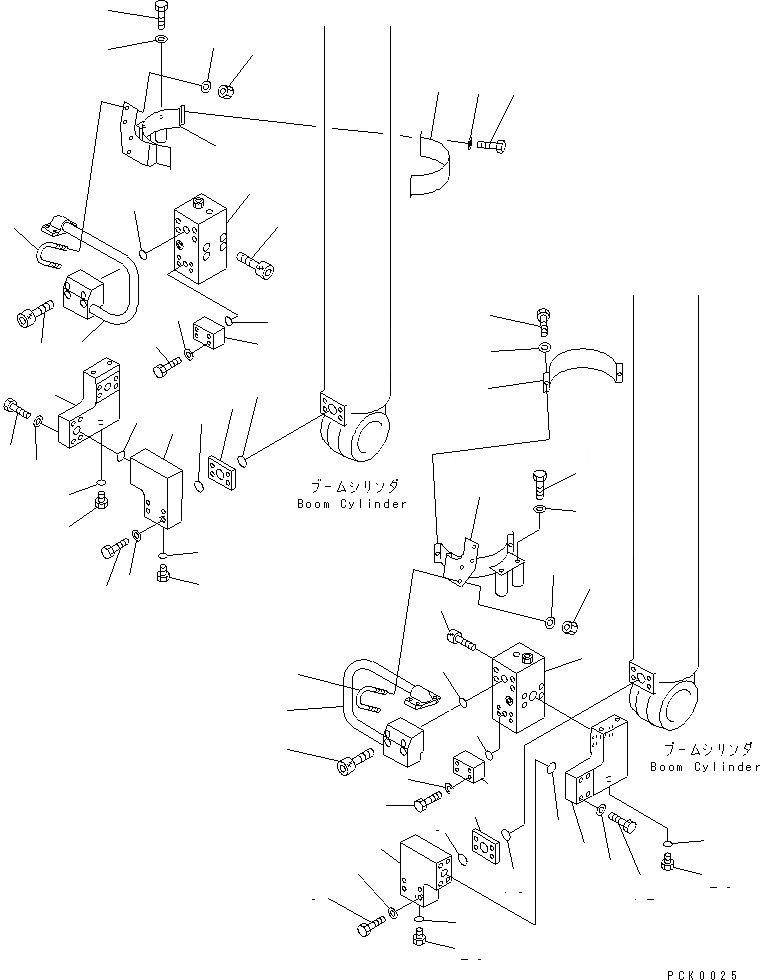 ブームシリンダ
Boom Cylinder

ブームシリンダ
Boom Cylinder

PCK0025