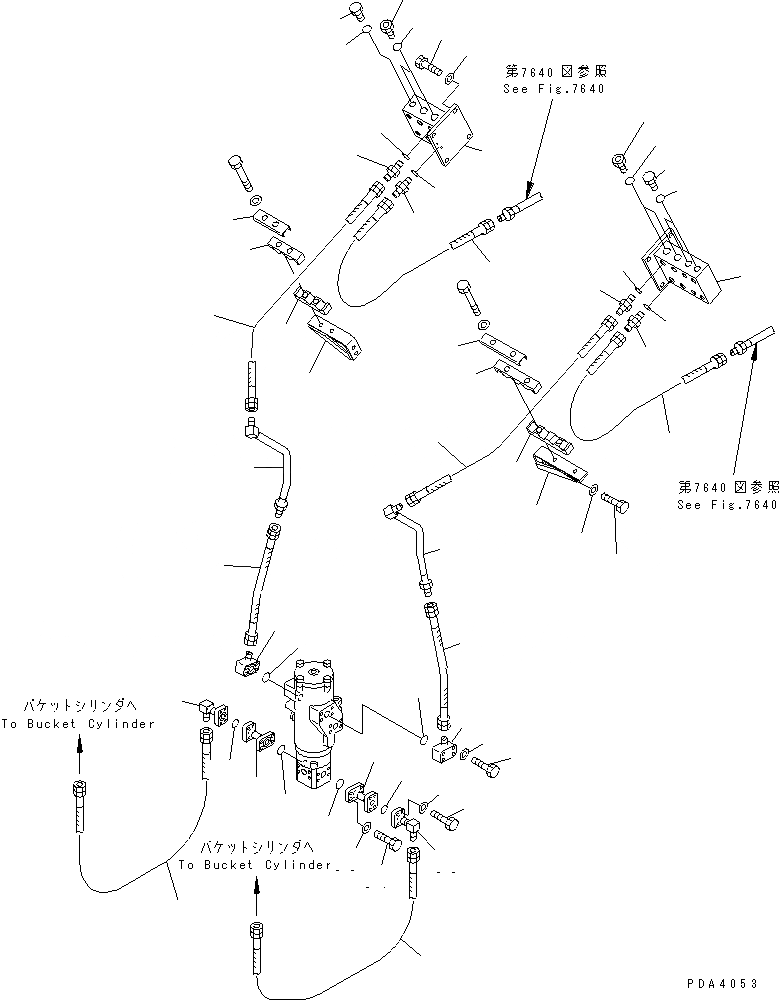 第7640図参照
See Fig.7640

第7640図参照
See Fig.7640

バケットシリンダへ
To Bucket Cylinder

バケットシリンダへ
To Bucket Cylinder

PDA4053