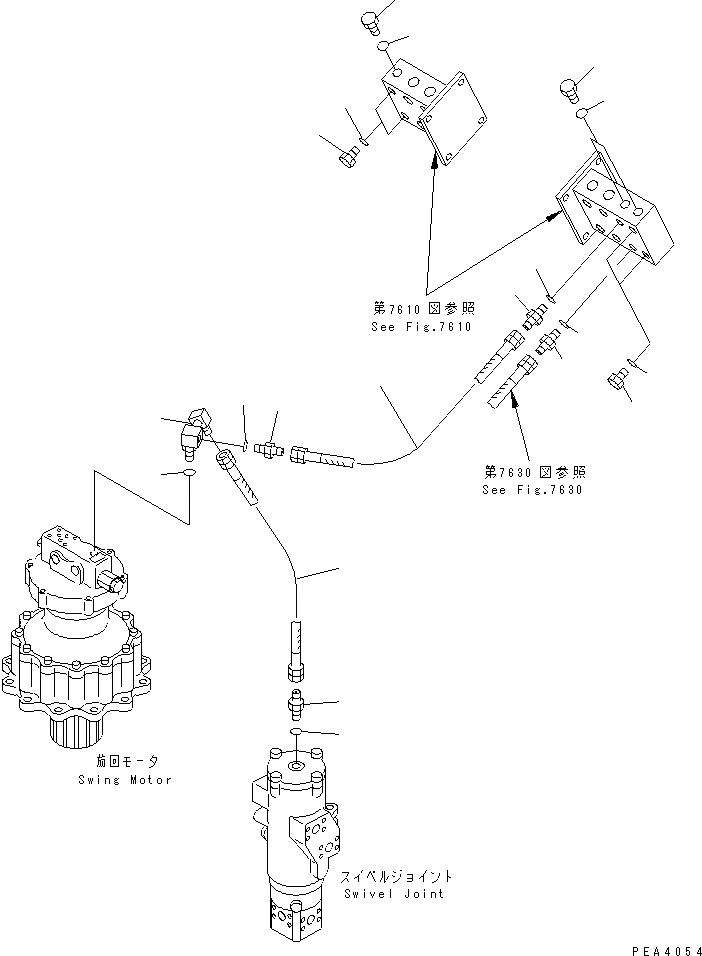 第7610図参照
See Fig.7610

第7630図参照
See Fig.7630

旋回モータ
Swing Motor

スイベルジョイント
Swivel Joint

PEA4054