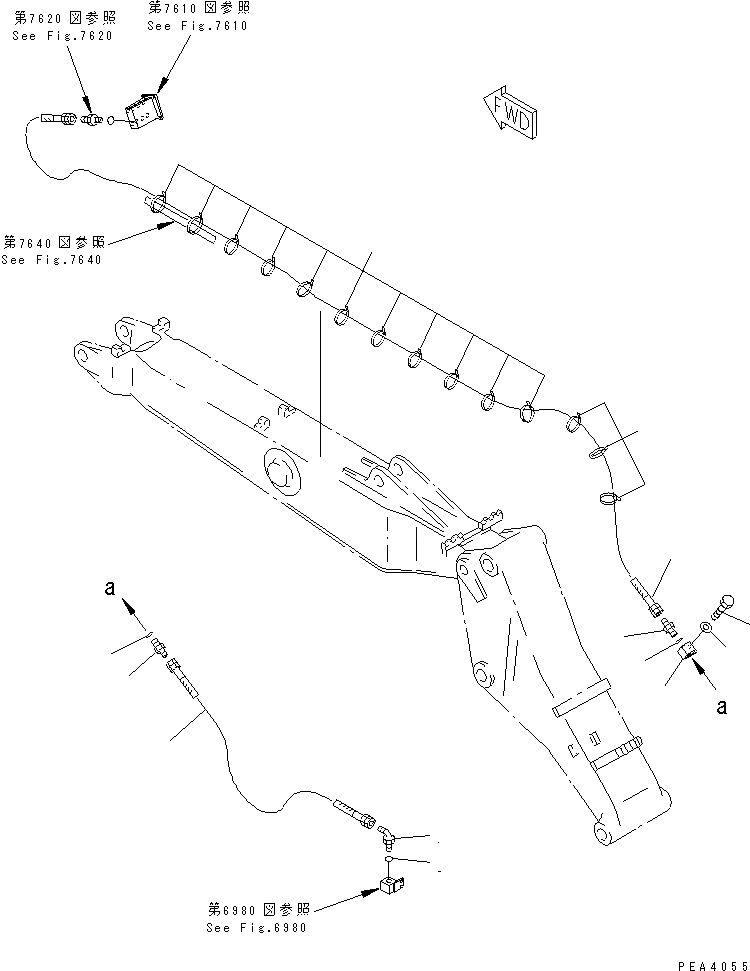 第7620図参照
See Fig.7620

第7610図参照
See Fig.7610

FWD

第7640図参照
See Fig.7640

a

a

第6980図参照
See Fig.6980

PEA4055