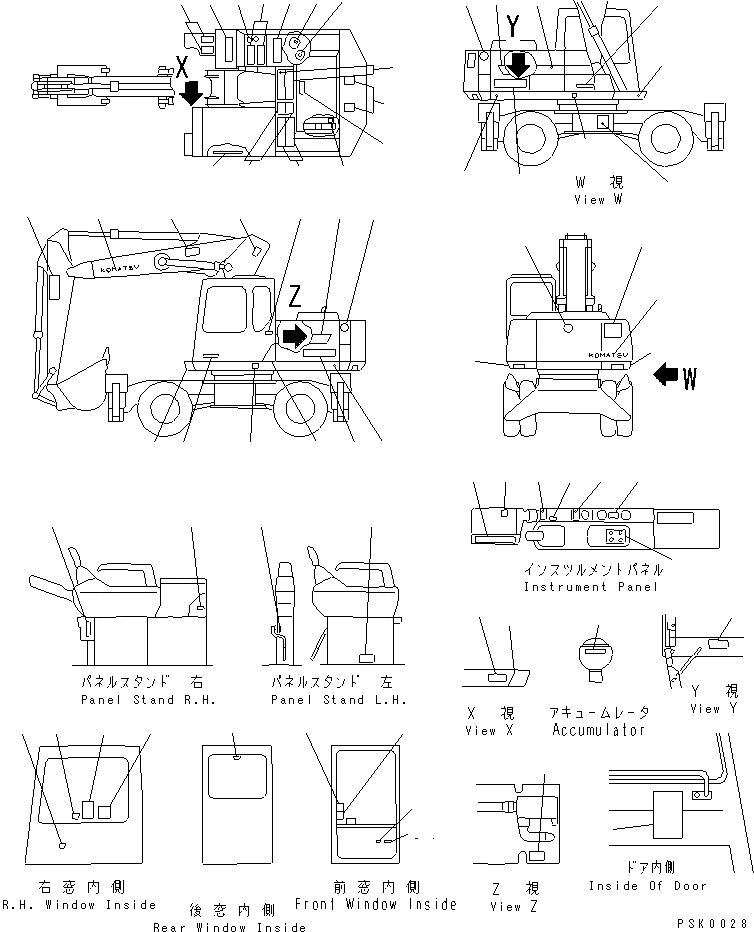 X

Y

W 視
View W

KOMATSU

Z

KOMATSU

W

インスツルメントパネル
Instrument Panel

パネルスタンド 右
Panel Stand R.H.

パネルスタンド 左
Panel Stand L.H.

X 視
View X

アキュームレータ
Accumulator

Y 視
View Y

右窓内側
R.H. Window Inside

後窓内側
Rear Window Inside

前窓内側
Front Window Inside

Z 視
View Z

ドア内側
Inside Of Door

PSK0028