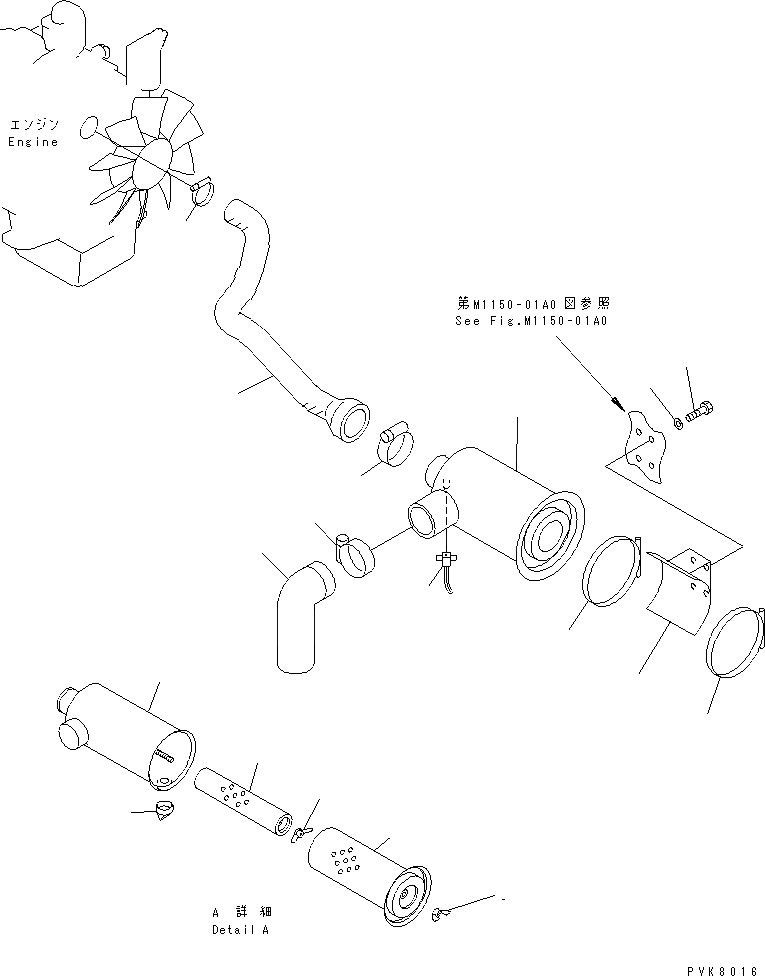 エンジン
Engine

第M1150-01A0図参照
See Fig.M1150-01A0

A 詳細
Detail A

PVK8016