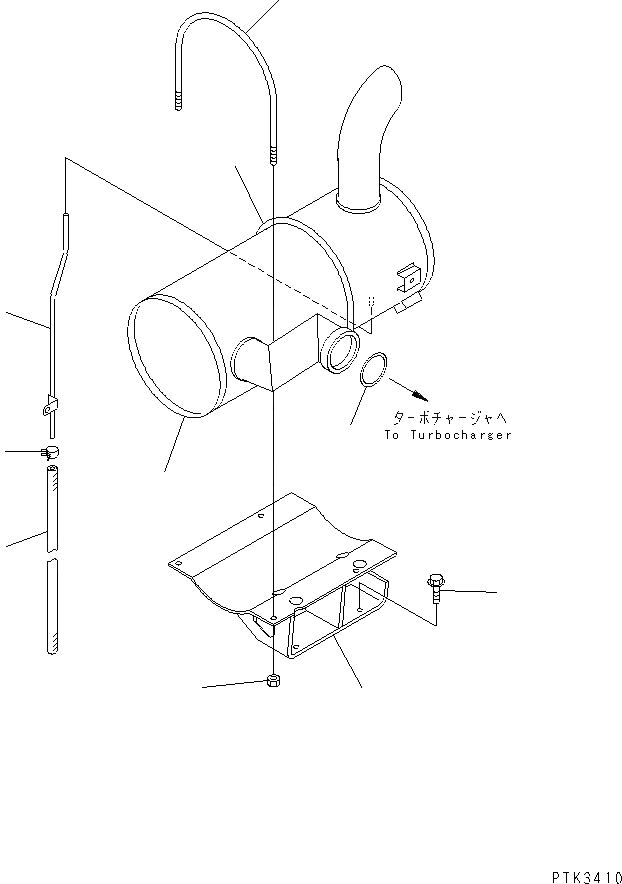 ターボチャージャへ
To Turbocharger

PTK3410