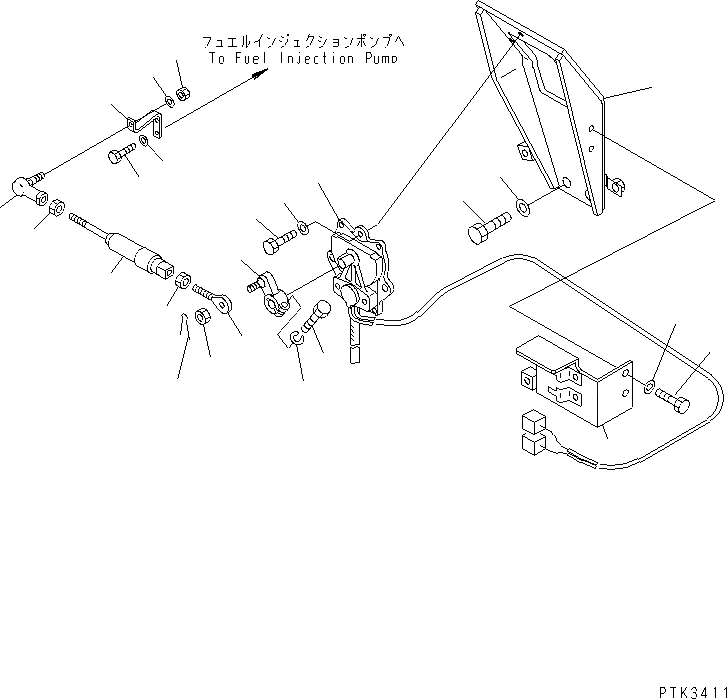 フュエルインジェクションポンプへ
To Fuel Injection Pump

PTK3411