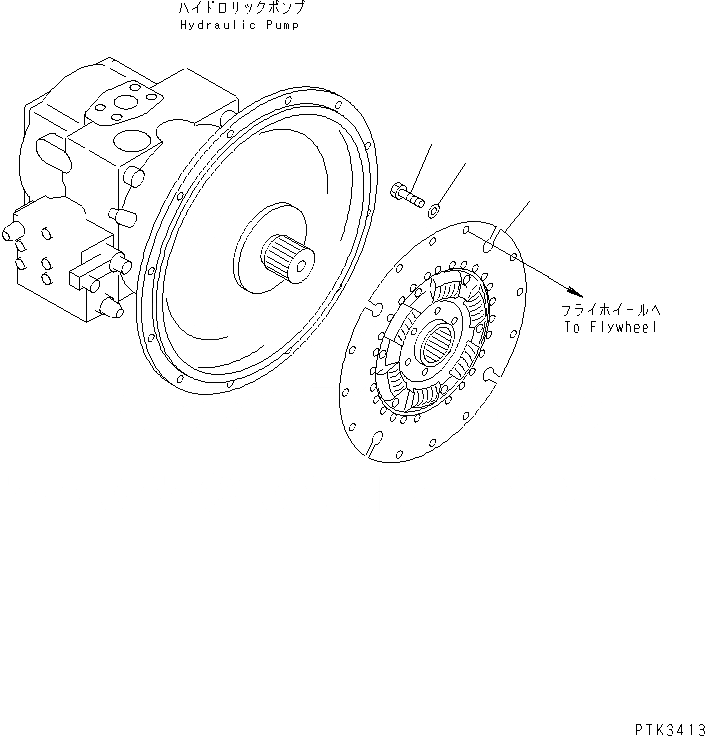 ハイドロリックポンプ
Hydraulic Pump

フライホイールへ
To Flywheel

PTK3413