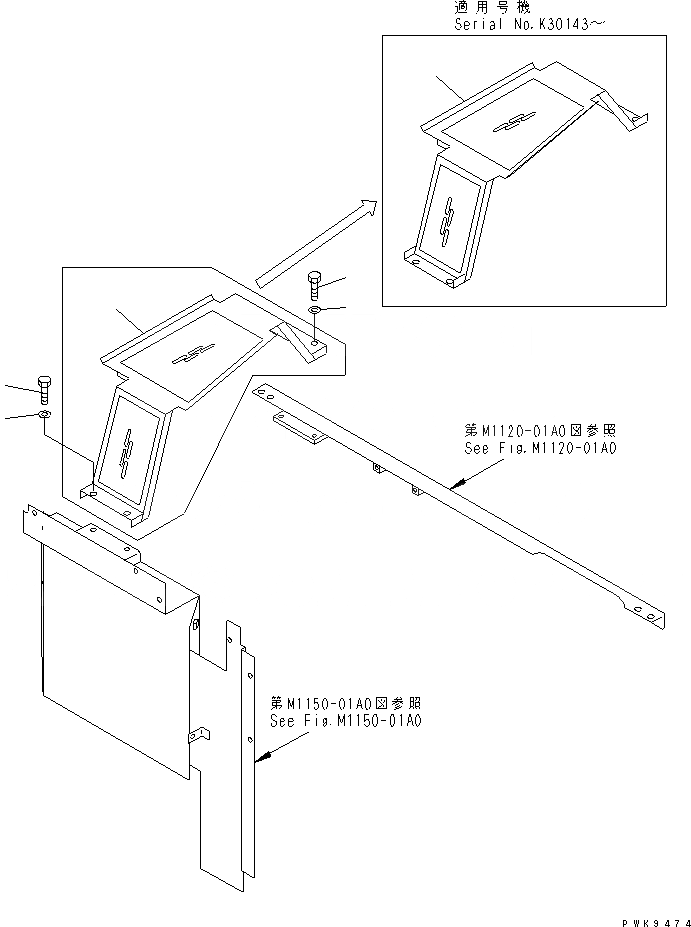 適用号機
Serial No.K30143~

第M1120-01A0図参照
See Fig.M1120-01A0

第M1150-01A0図参照
See Fig.M1150-01A0

PWK9474