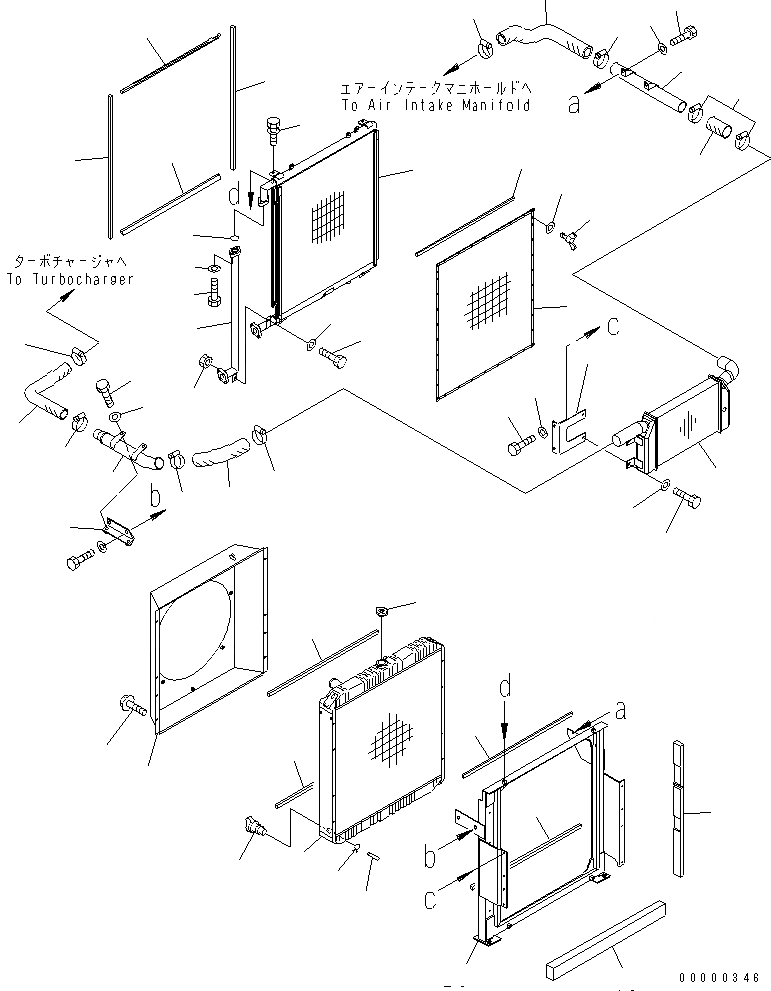 エアーインテークマニホールドへ
To Air Intake Manifold

a

d

ターボチャージャへ
To Turbocharger

c

b

d

a

b

c

00000346